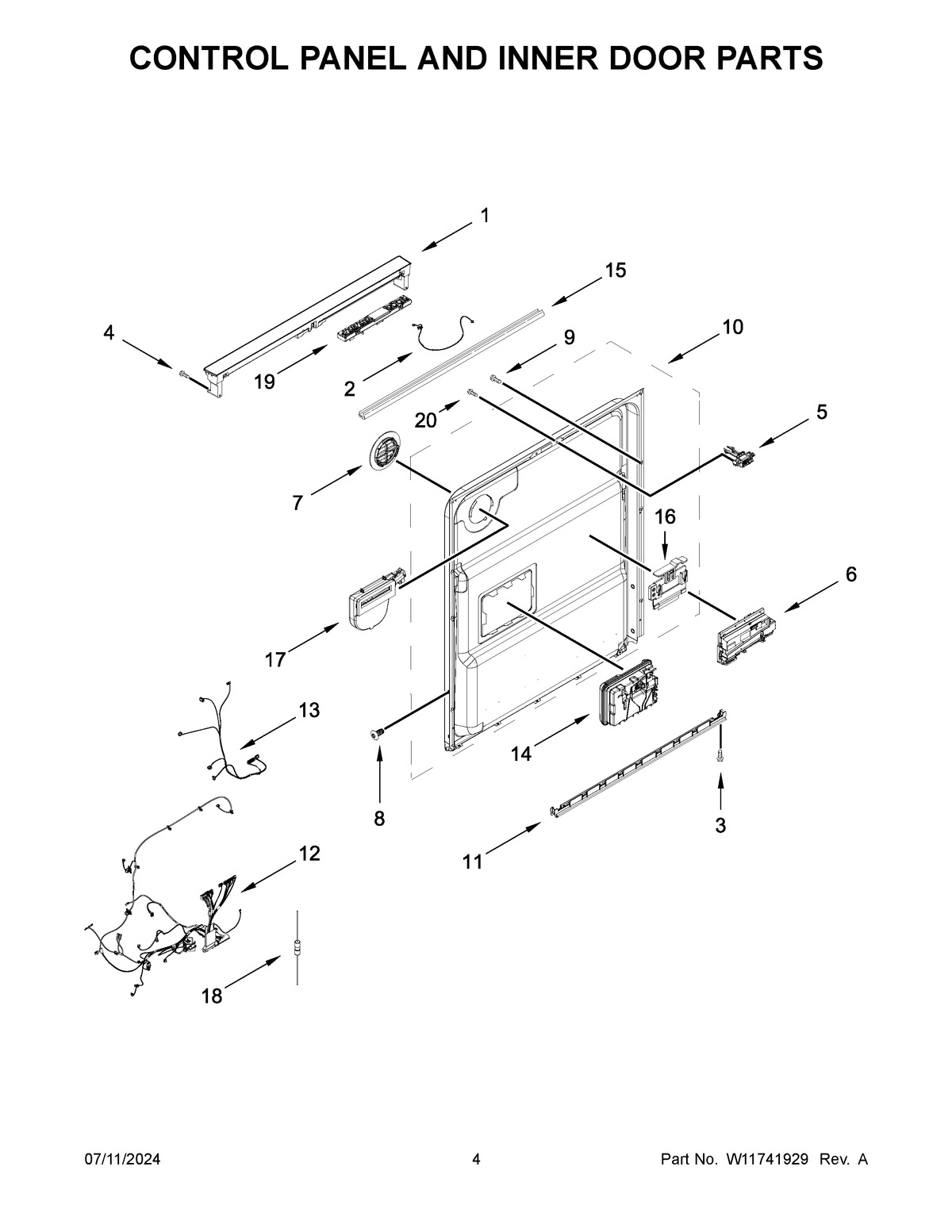 CONTROL PANEL AND INNER DOOR PARTS

1
15
4
10
9
19
2
20
5
7
16
6
17
13
14
8
3
11
12
18

07/11/2024
4
Part No. W11741929 Rev. A