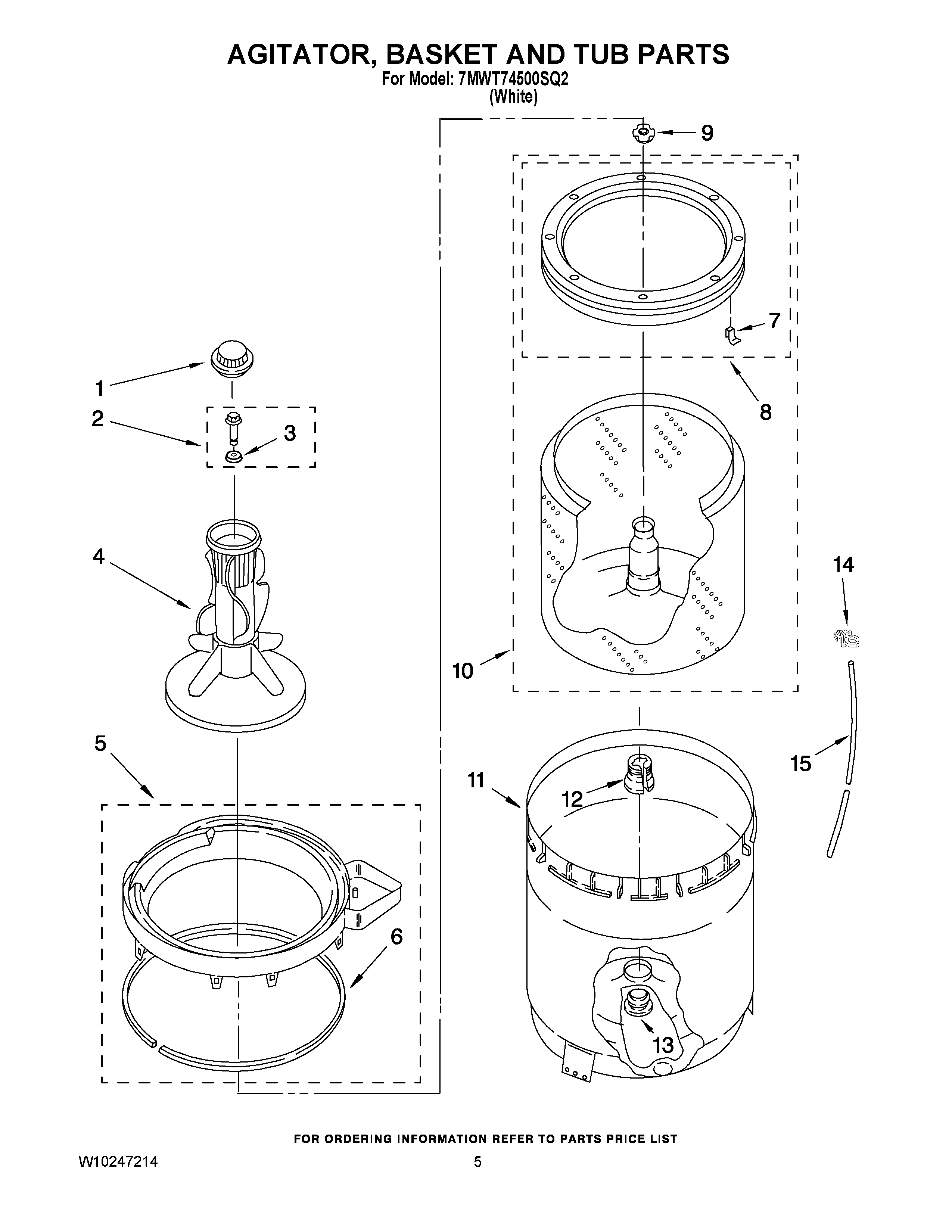 AGITATOR, BASKET AND TUB PARTS
For Model: 7MWT74500SQ2
(White)

9

7

8

1

2

3

4

14

10

5

11

12

15

6

13

FOR ORDERING INFORMATION REFER TO PARTS PRICE LIST

W10247214

5