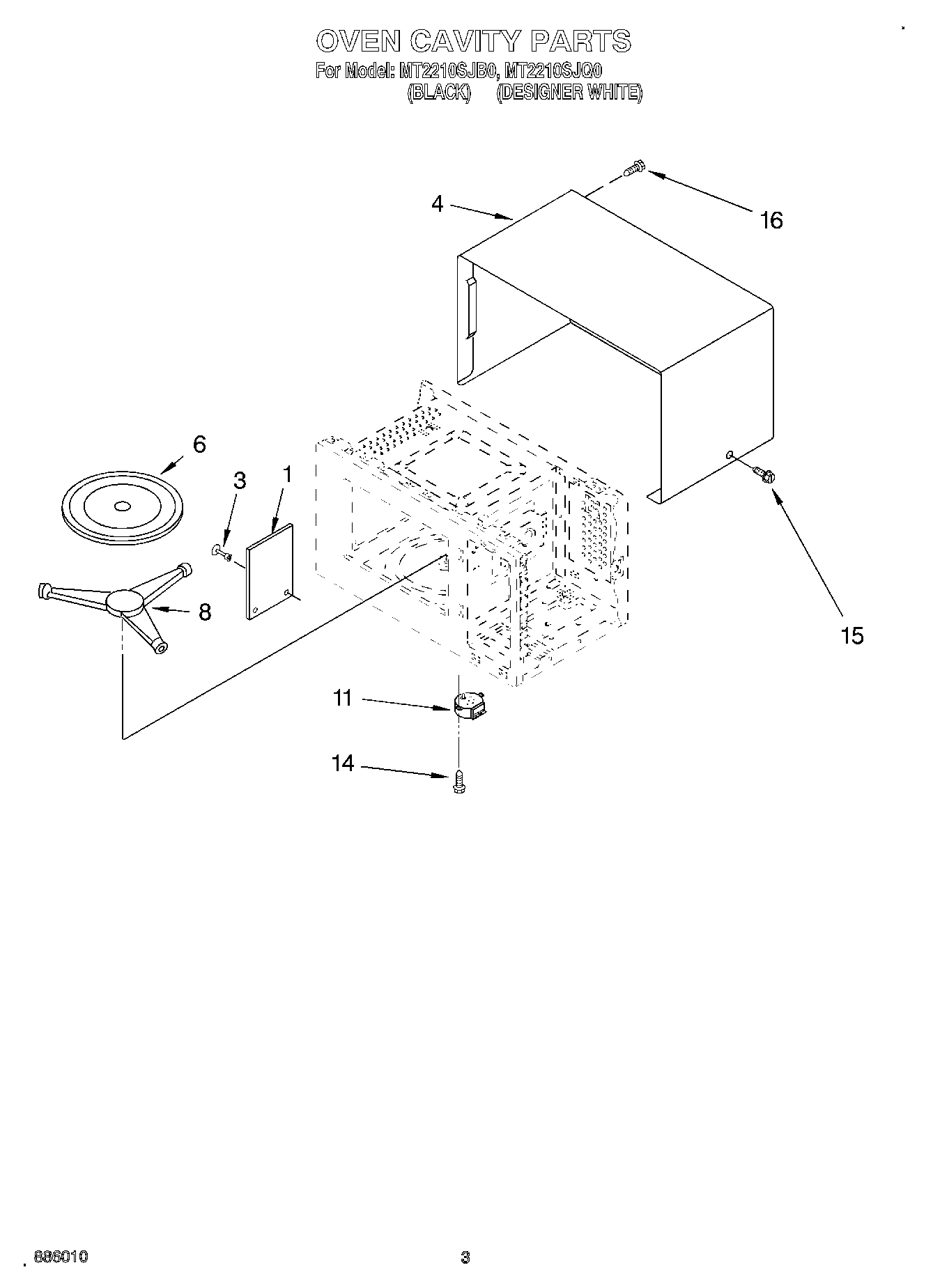 OVEN CAVITY PARTS
For Model: MT2210SJB0, MT2210SJQ0
(BLACK) (DESIGNER WHITE)

4
16
6
3
1
8
15
11
14

886010
3