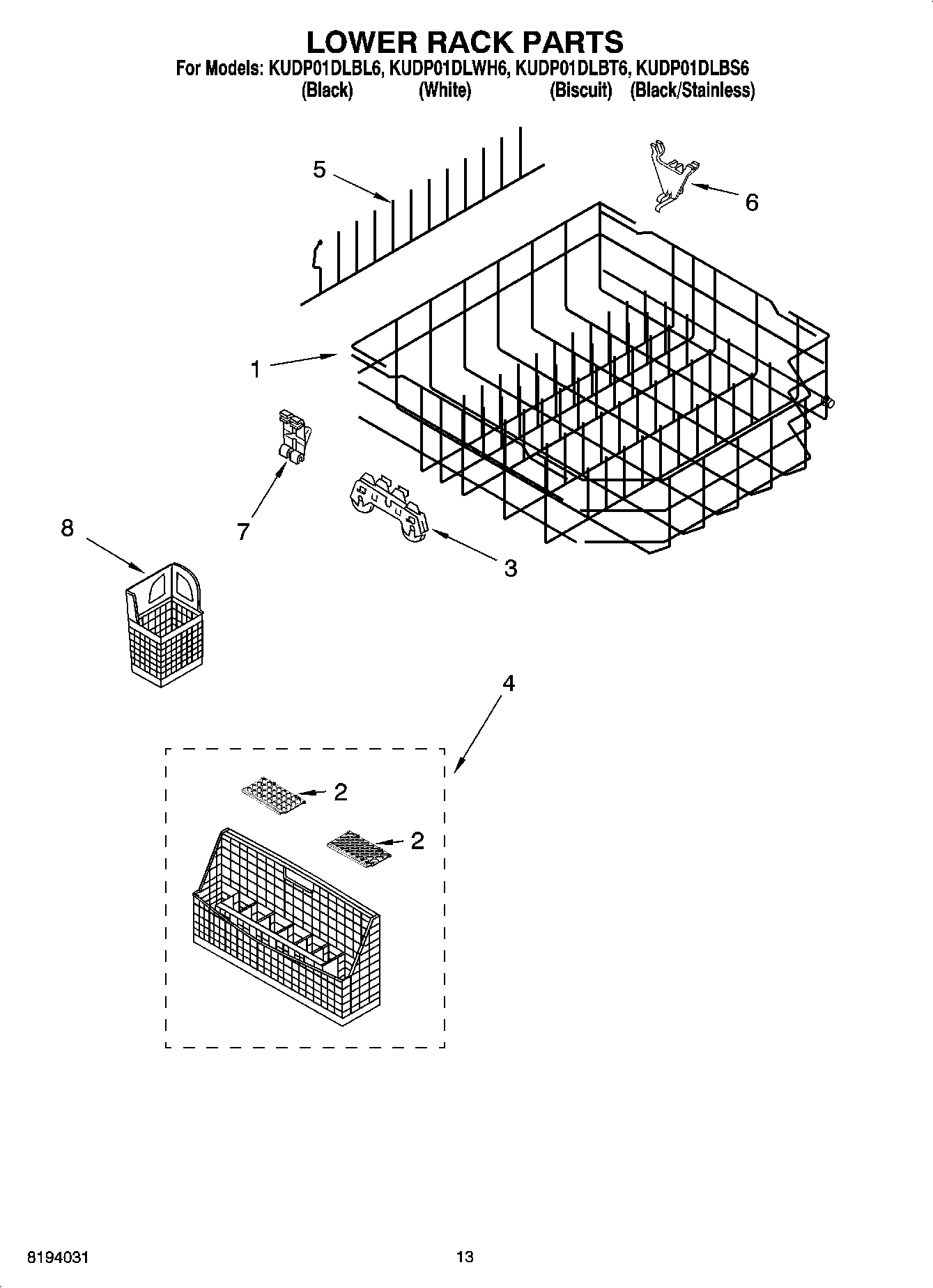 LOWER RACK PARTS

For Models: KUDP01DLBL6, KUDP01DLWH6, KUDP01DLBT6, KUDP01DLBS6
(Black) (White) (Biscuit) (Black/Stainless)

5

6

1

7

3

8

4

2

2

8194031

13