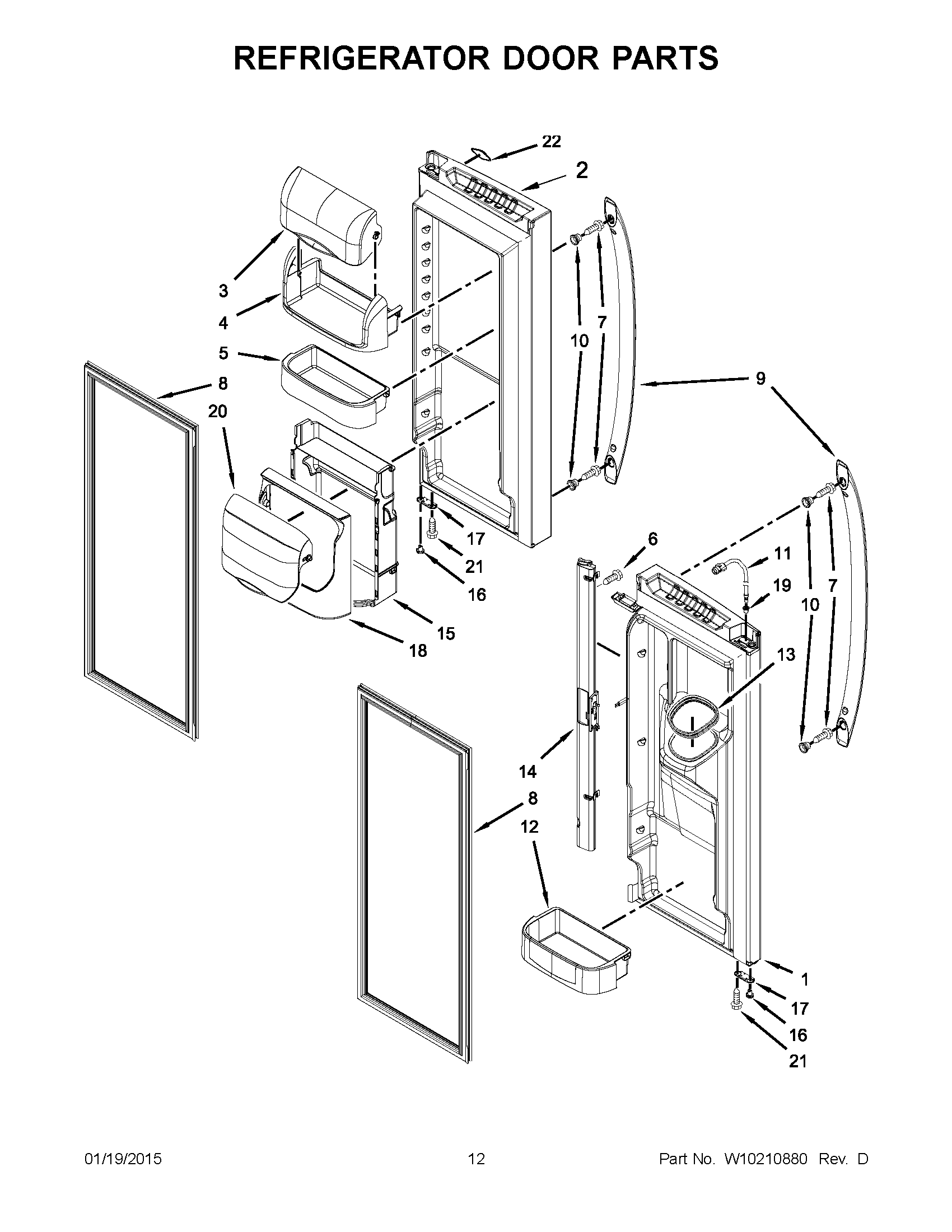 REFRIGERATOR DOOR PARTS

22
2
3
4
5
8
20
10
7
9
17
21
16
15
18
6
11
19
10
7
13
14
8
12
1
17
16
21

01/19/2015
12
Part No. W10210880 Rev. D