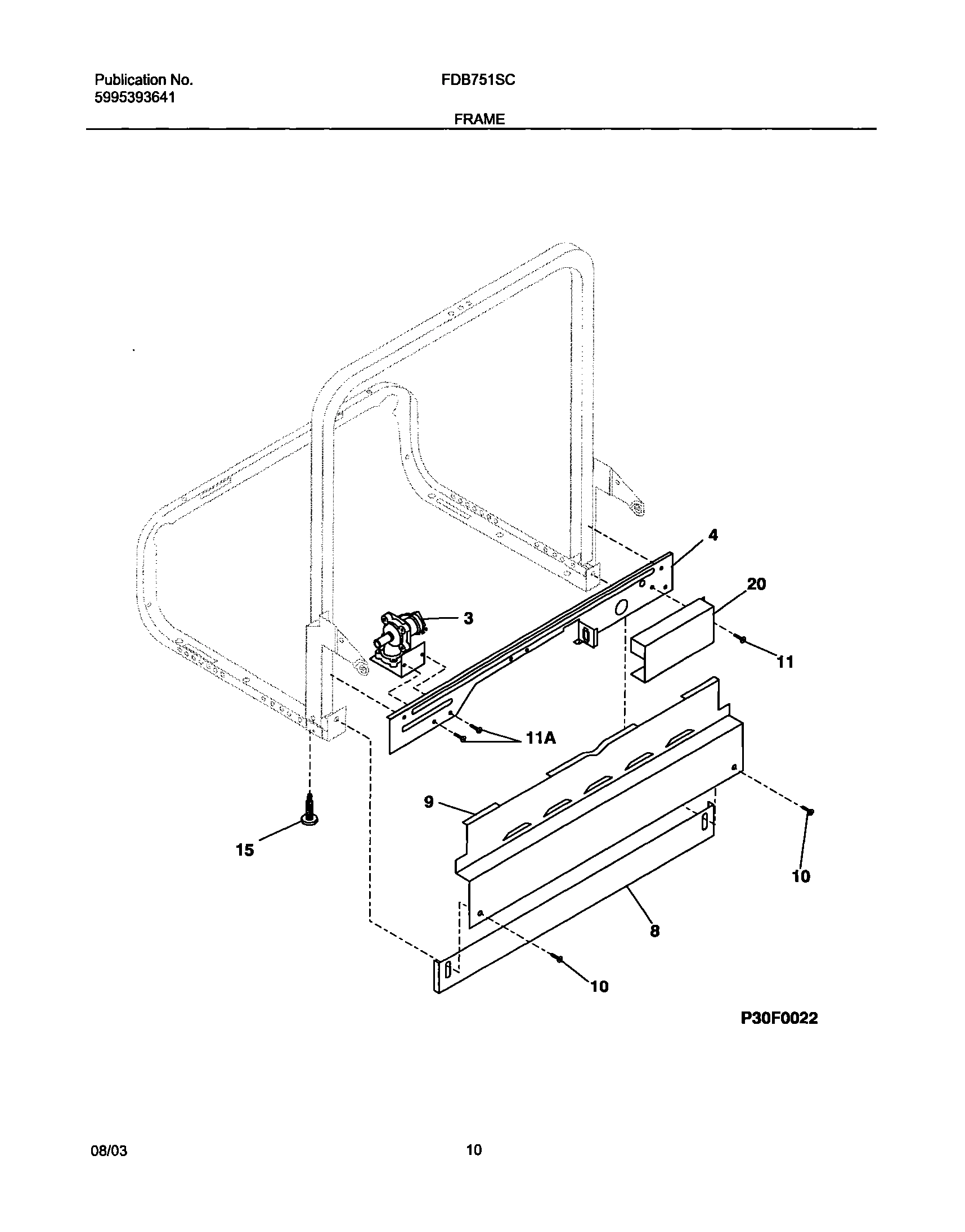 Publication No.
5995393641

FDB751SC

FRAME

4

20

3

11

11A

9

15

10

8

10

P30F0022

08/03

10