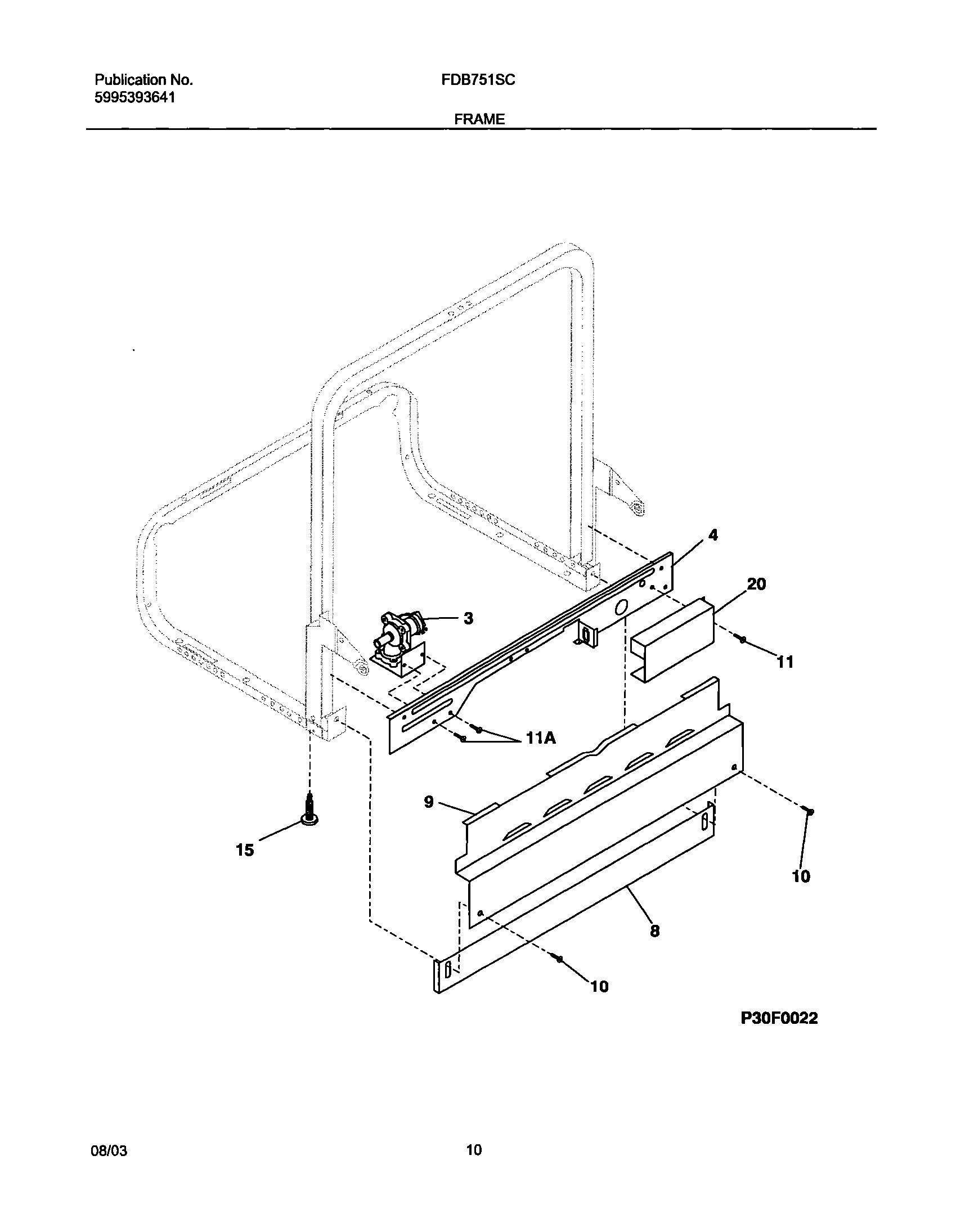 Publication No.
5995393641

FDB751SC

FRAME

4

20

3

11

11A

9

15

10

8

10

P30F0022

08/03

10