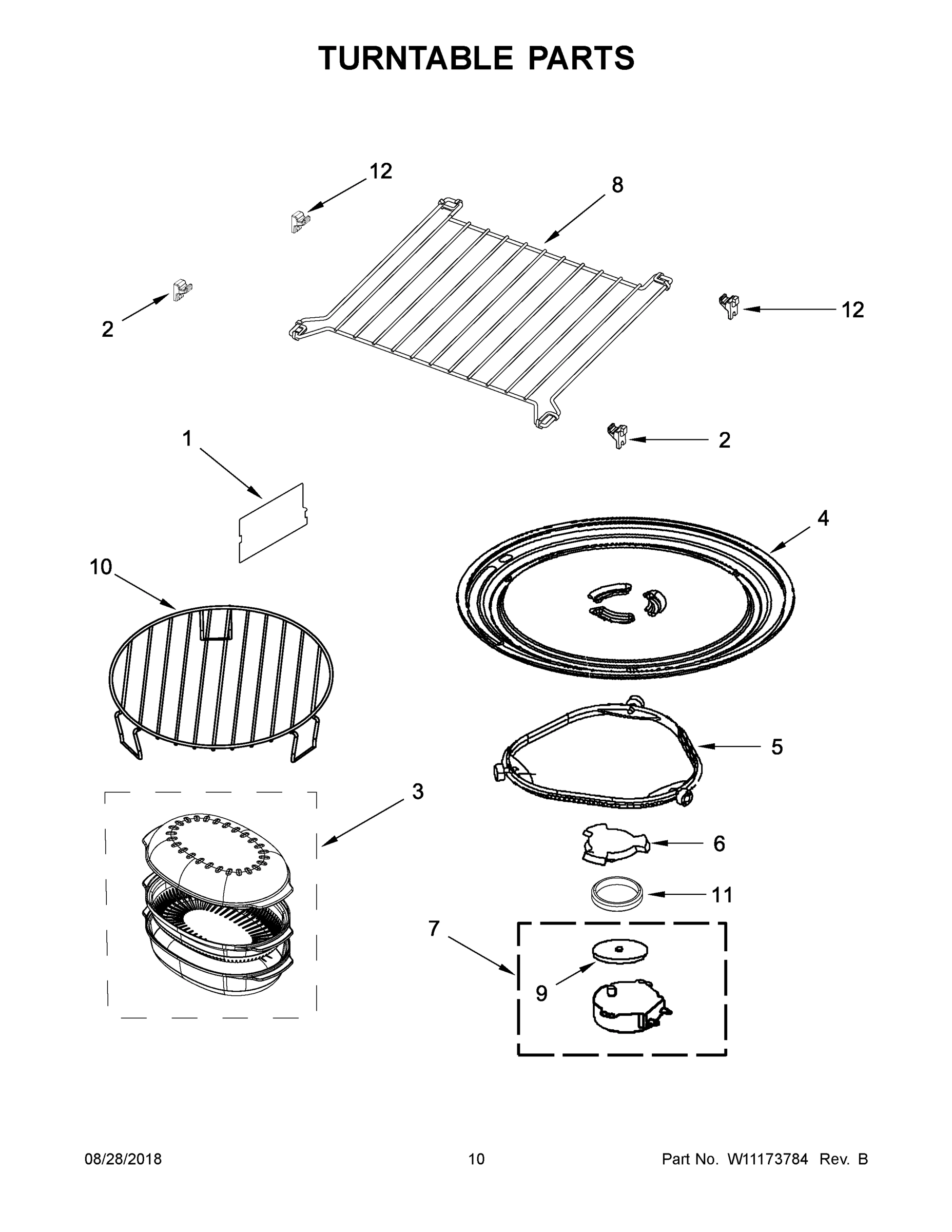 TURNTABLE PARTS

12

8

2

12

1

2

4

10

5

3

6

11

7

9

08/28/2018

10

Part No. W11173784 Rev. B