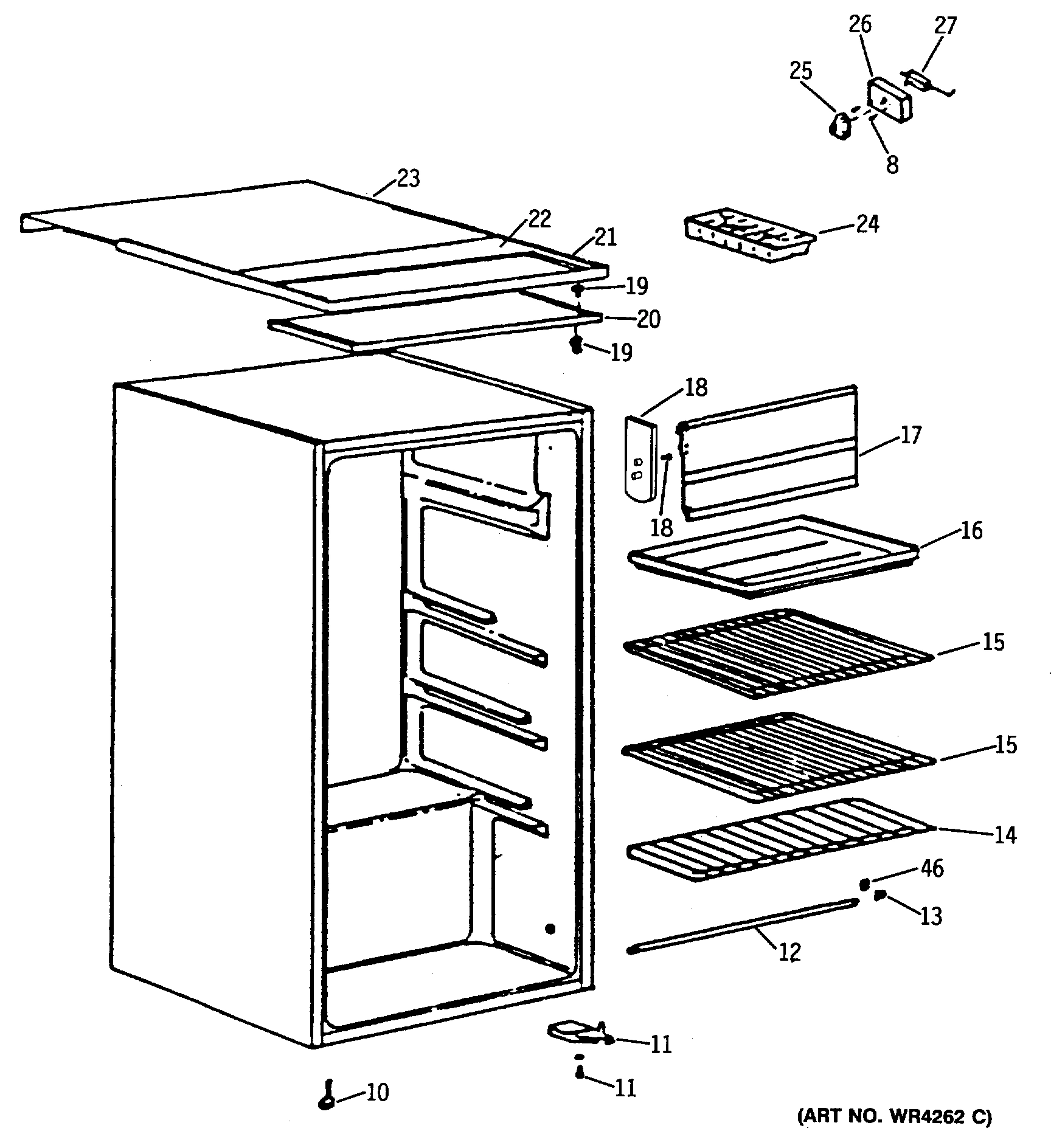 26
27
25
8
23
22
21
24
19
20
19
18
17
18
16
15
15
14
46
13
12
11
11
10
(ART NO. WR4262 C)