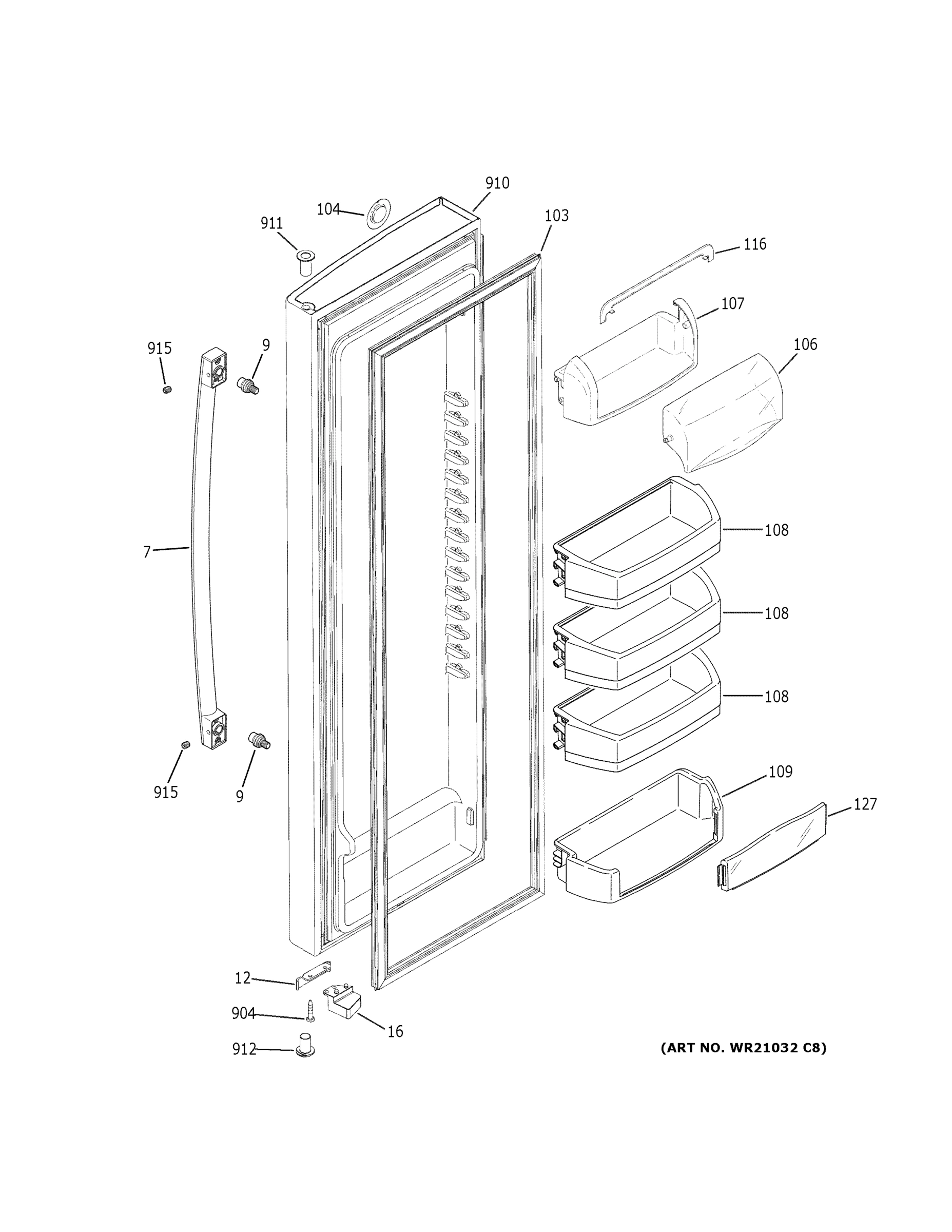 910
104
103
911
116
107
915
9
106
7
108
108
108
915
9
109
127
12
904
16
912
(ART NO. WR21032 C8)