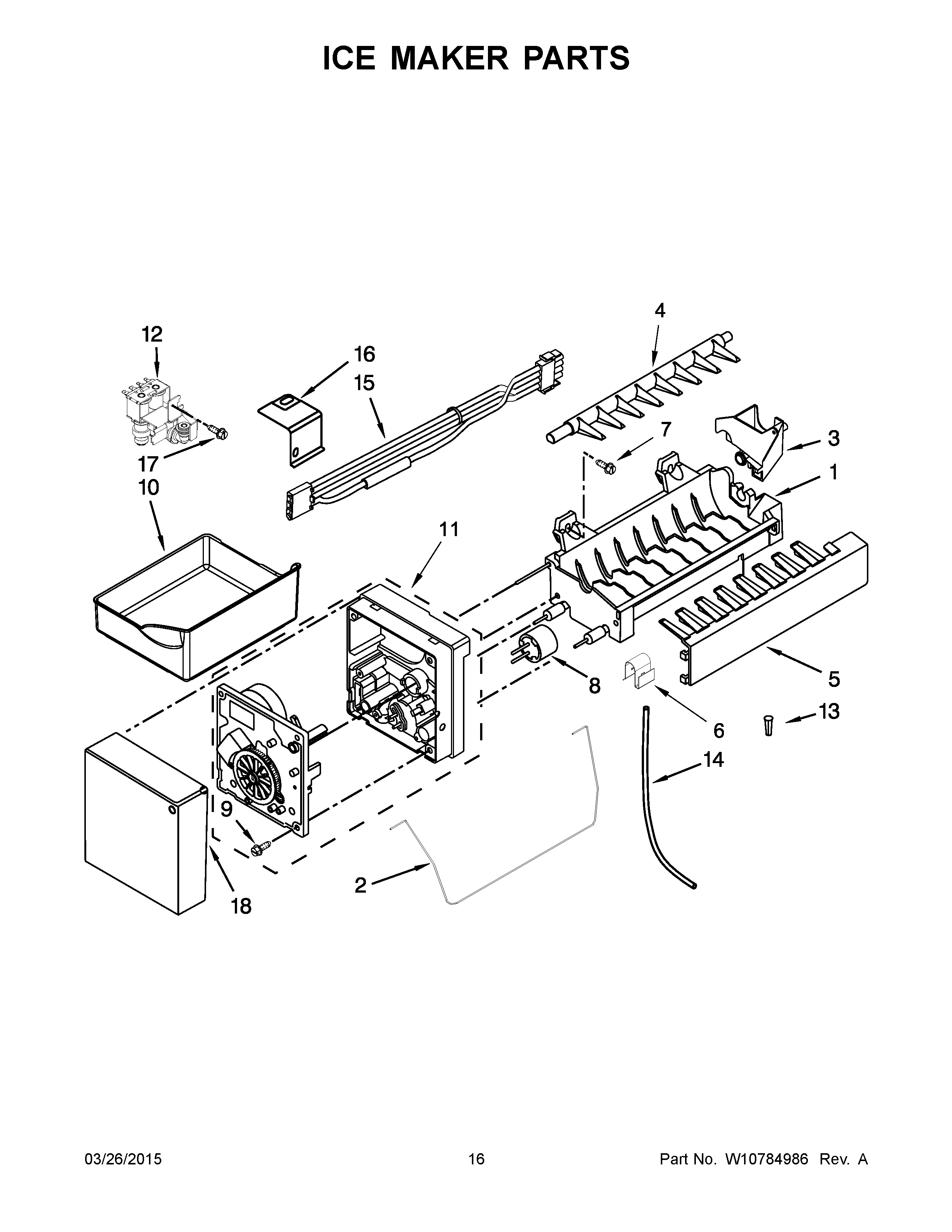 ICE MAKER PARTS

4

12

16

15

7

3

17

1

10

11

8

5

6

13

14

9

2

18

03/26/2015

16

Part No. W10784986 Rev. A