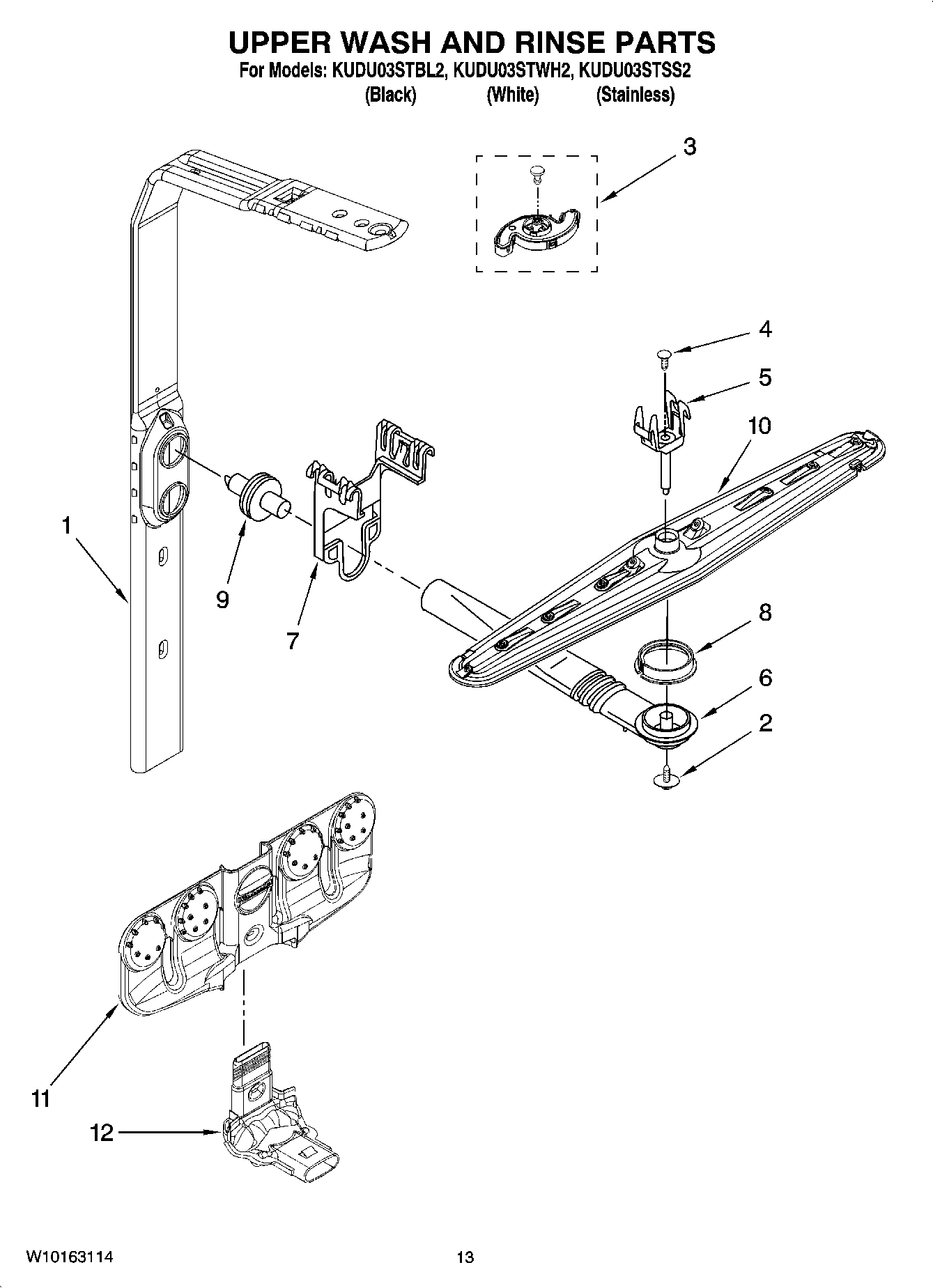 UPPER WASH AND RINSE PARTS
For Models: KUDU03STBL2, KUDU03STWH2, KUDU03STSS2
(Black) (White) (Stainless)

3
4
5
10
1
9
7
8
6
2
11
12

W10163114
13