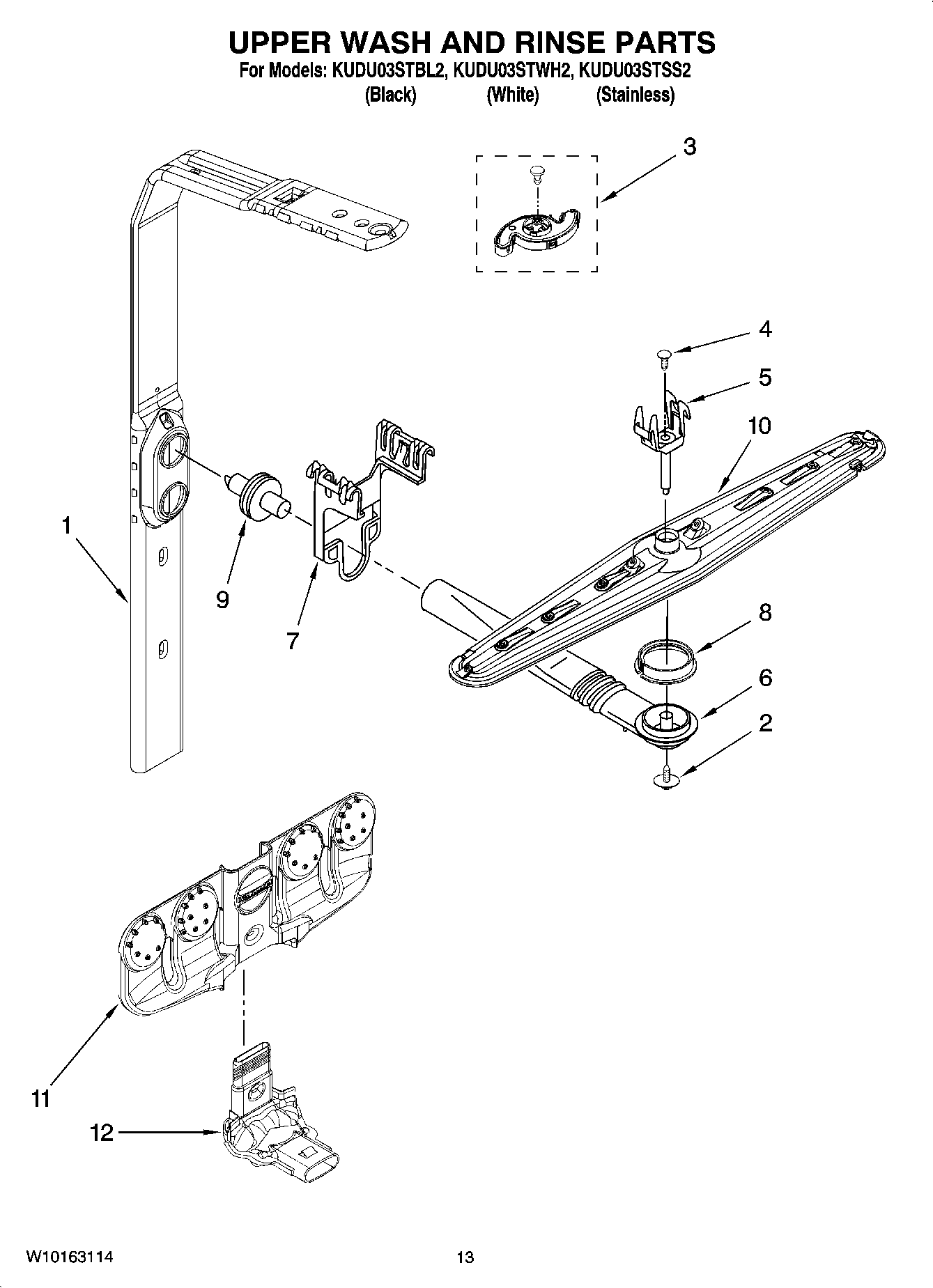 UPPER WASH AND RINSE PARTS
For Models: KUDU03STBL2, KUDU03STWH2, KUDU03STSS2
(Black) (White) (Stainless)

3
4
5
10
1
9
7
8
6
2
11
12

W10163114 13