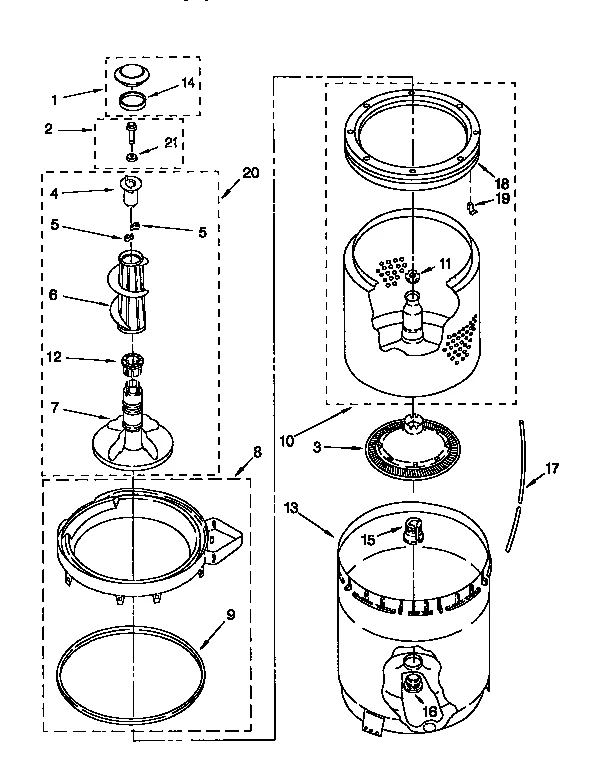 1
14
2
21
20
4
5
5
6
12
7
8
9
18
19
11
10
3
17
13
15
16