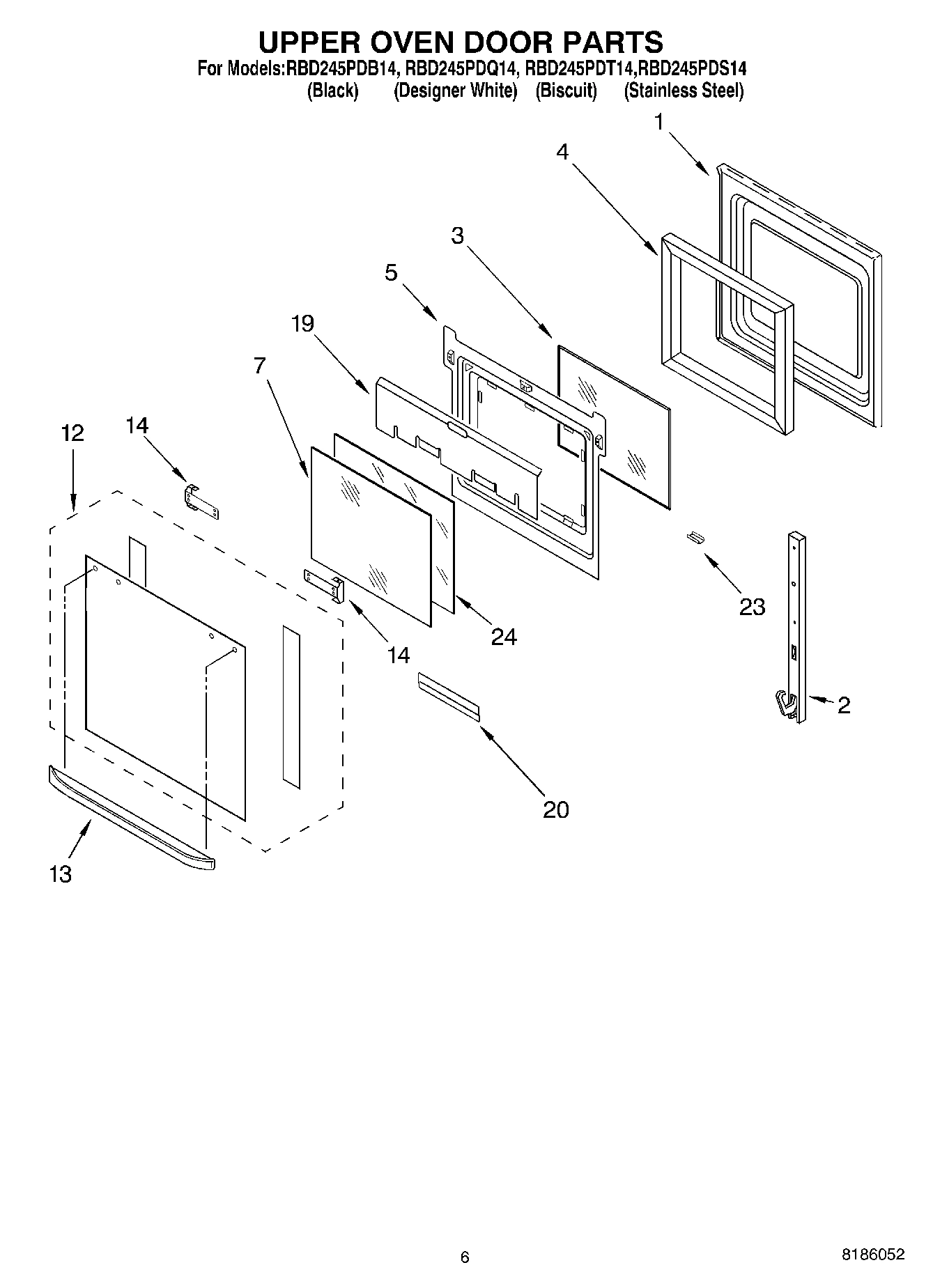 UPPER OVEN DOOR PARTS

For Models:RBD245PDB14, RBD245PDQ14, RBD245PDT14,RBD245PDS14
(Black) (Designer White) (Biscuit) (Stainless Steel)

1
4
3
5
19
7
12
14
23
24
14
2
20
13

6

8186052