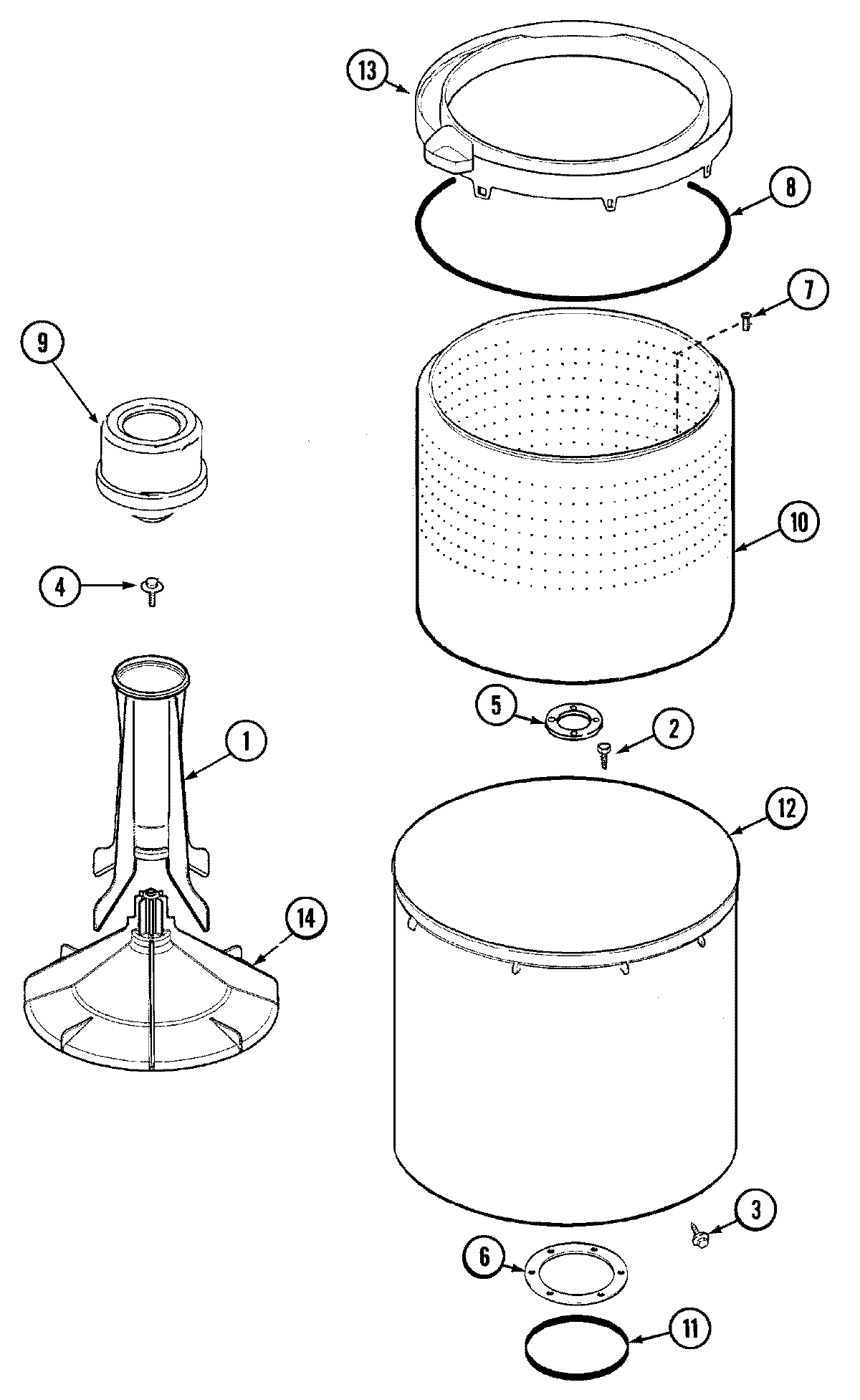 13
8
7
9
10
4
5
2
1
12
14
3
6
11