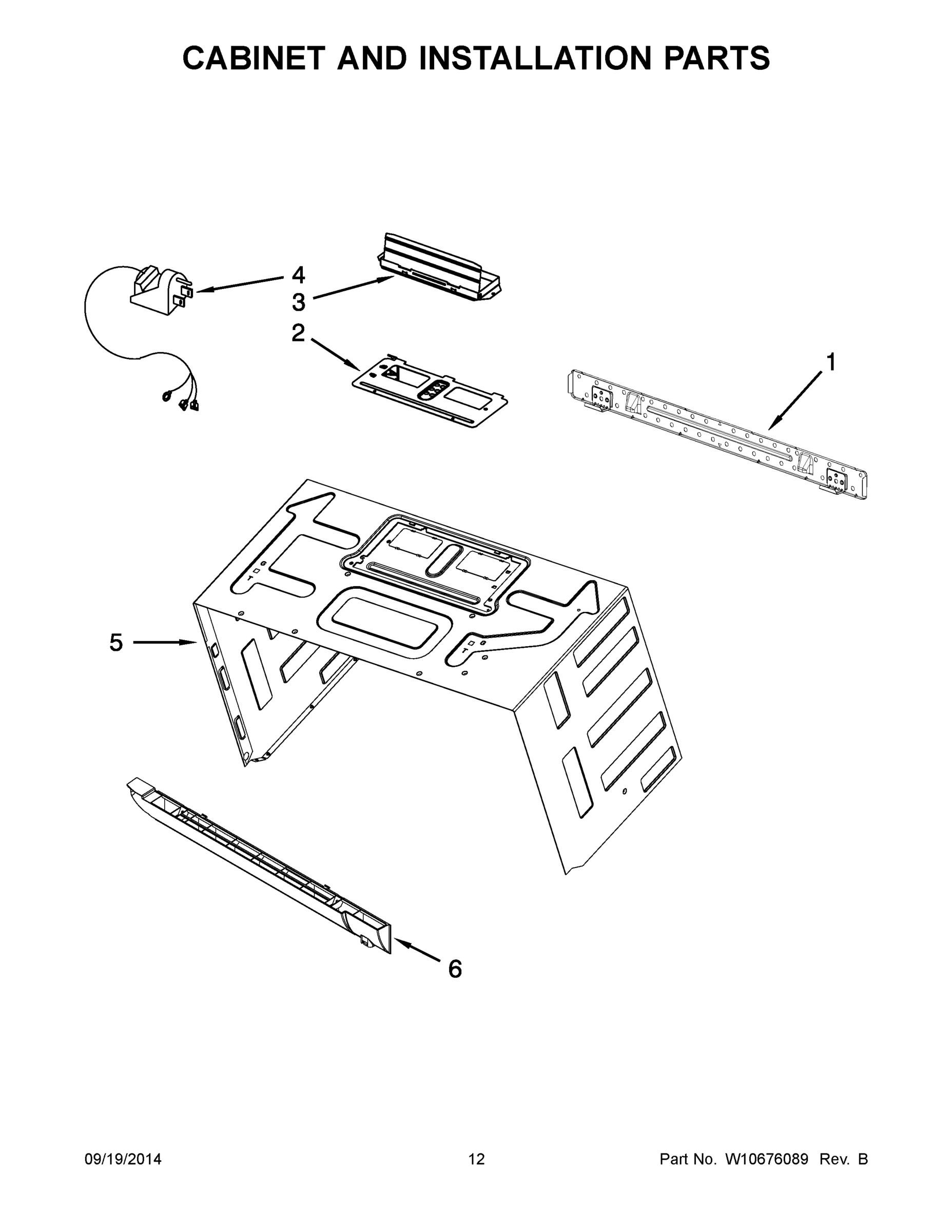 CABINET AND INSTALLATION PARTS

4

3

2

1

5

6

09/19/2014 12 Part No. W10676089 Rev. B