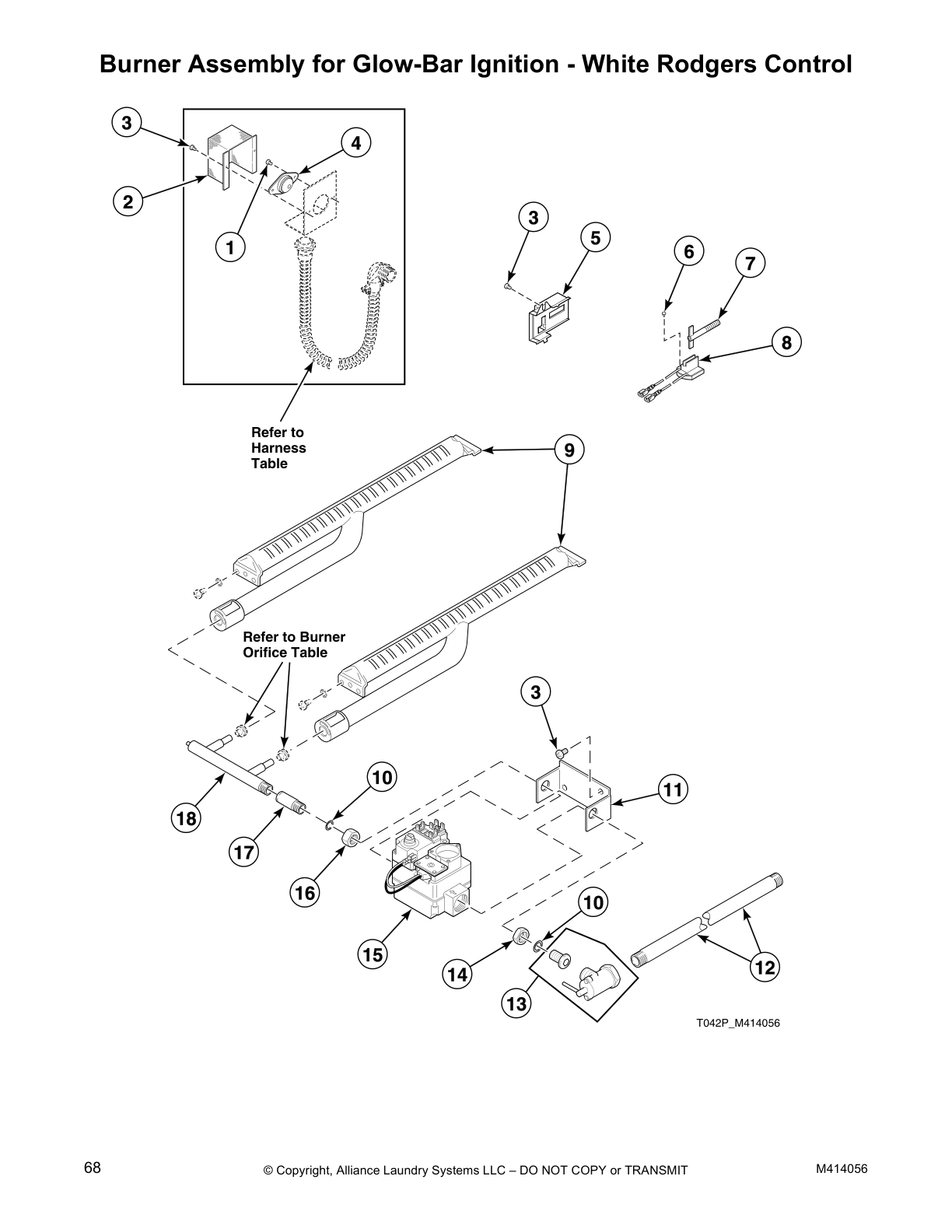 Burner Assembly for Glow-Bar Ignition - White Rodgers Control

3
4
2
1
3
5
6
7
8
Refer to Harness Table
9
Refer to Burner Orifice Table
3
10
11
18
17
16
15
10
14
13
12

T042P_M414056

68

© Copyright, Alliance Laundry Systems LLC – DO NOT COPY or TRANSMIT

M414056