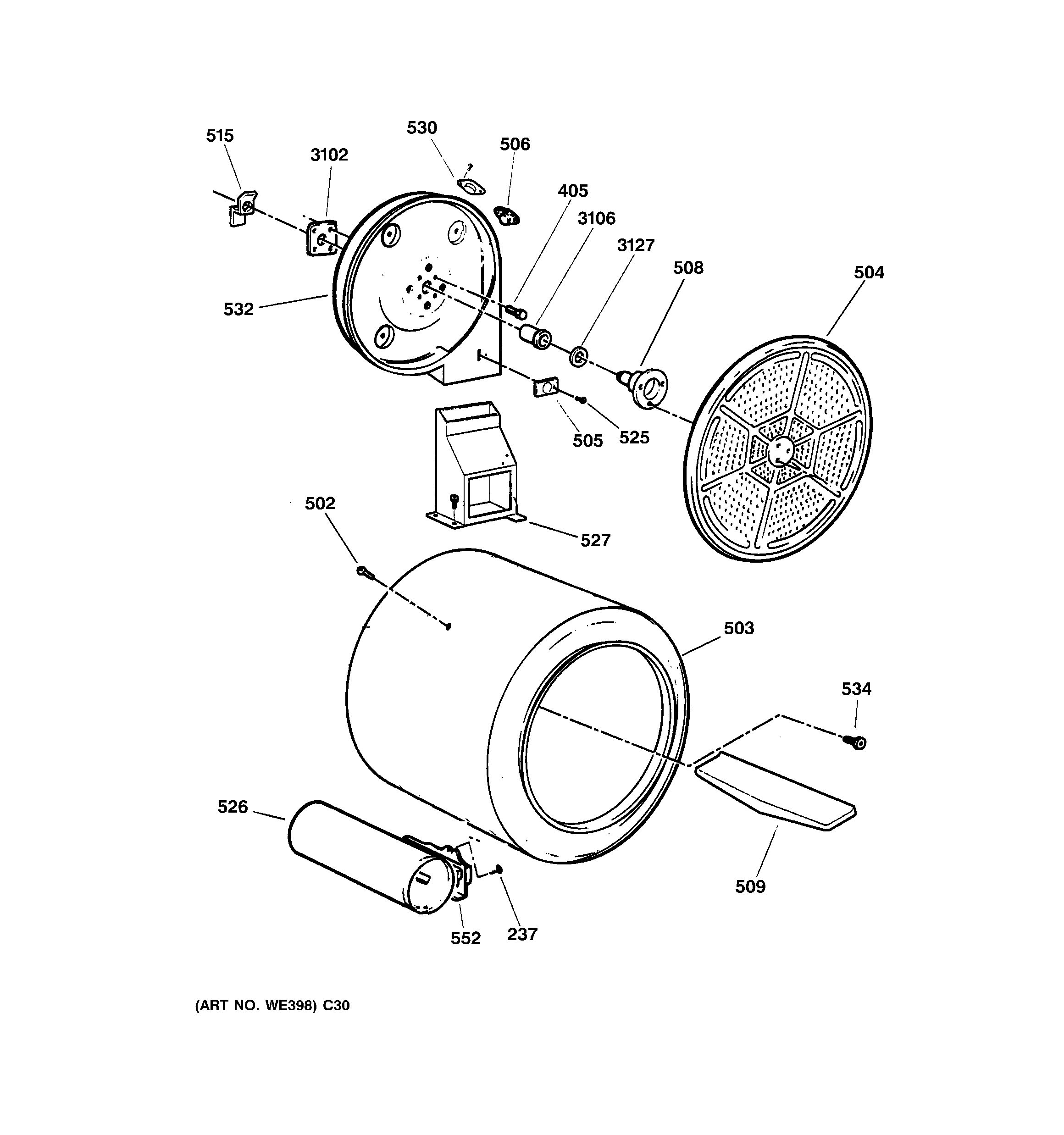 515
3102
530
506
405
3106
3127
508
504
532
505
525
502
527
503
534
526
509
552
237

(ART NO. WE398) C30