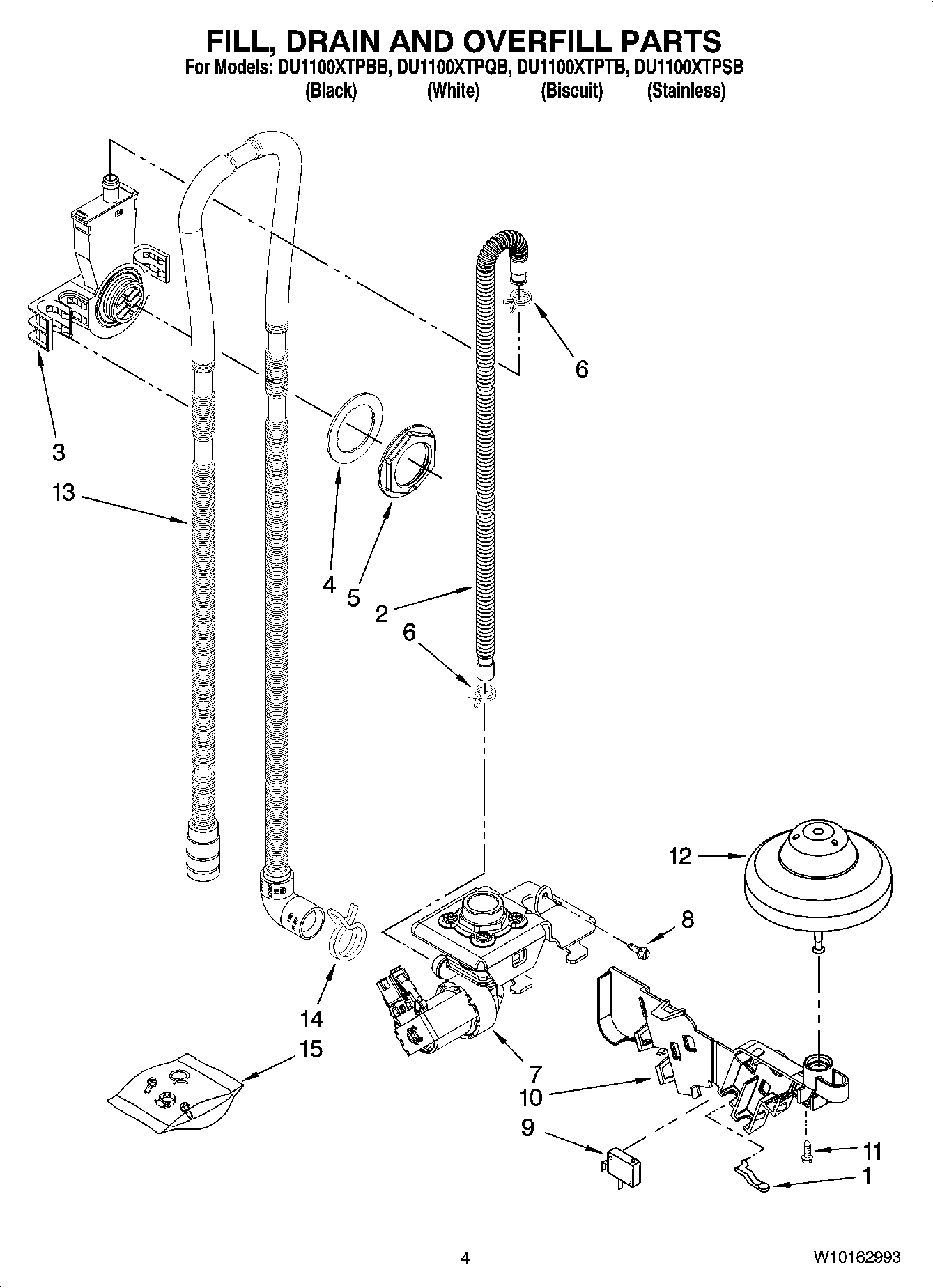 FILL, DRAIN AND OVERFILL PARTS
For Models: DU1100XTPBB, DU1100XTPQB, DU1100XTPTB, DU1100XTPSB
(Black) (White) (Biscuit) (Stainless)

6
3
13
4
5
2
6
12
8
14
15
7
10
9
11
1

4
W10162993