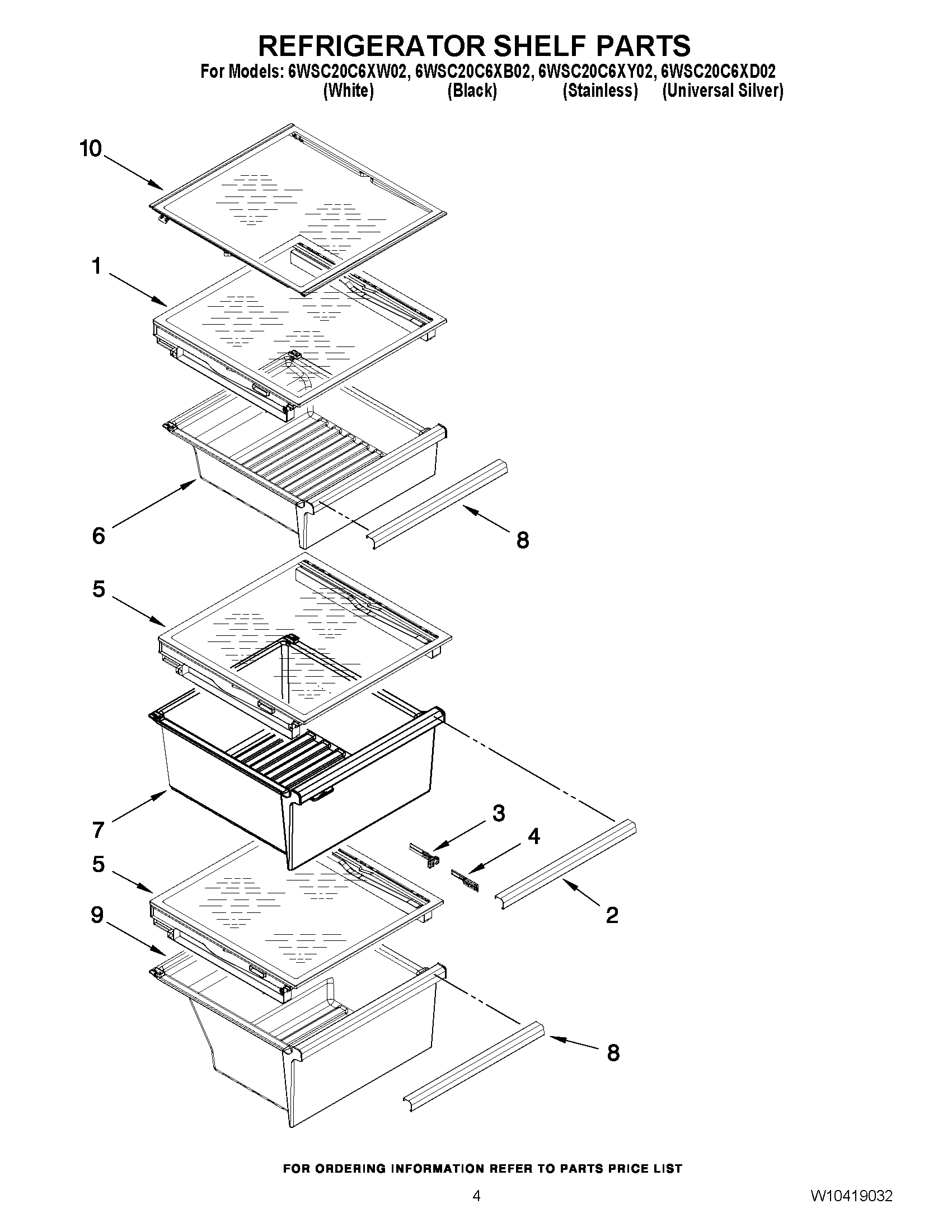 REFRIGERATOR SHELF PARTS

For Models: 6WSC20C6XW02, 6WSC20C6XB02, 6WSC20C6XY02, 6WSC20C6XD02
(White) (Black) (Stainless) (Universal Silver)

10

1

6

8

5

7

3

4

5

9

2

8

FOR ORDERING INFORMATION REFER TO PARTS PRICE LIST

4

W10419032