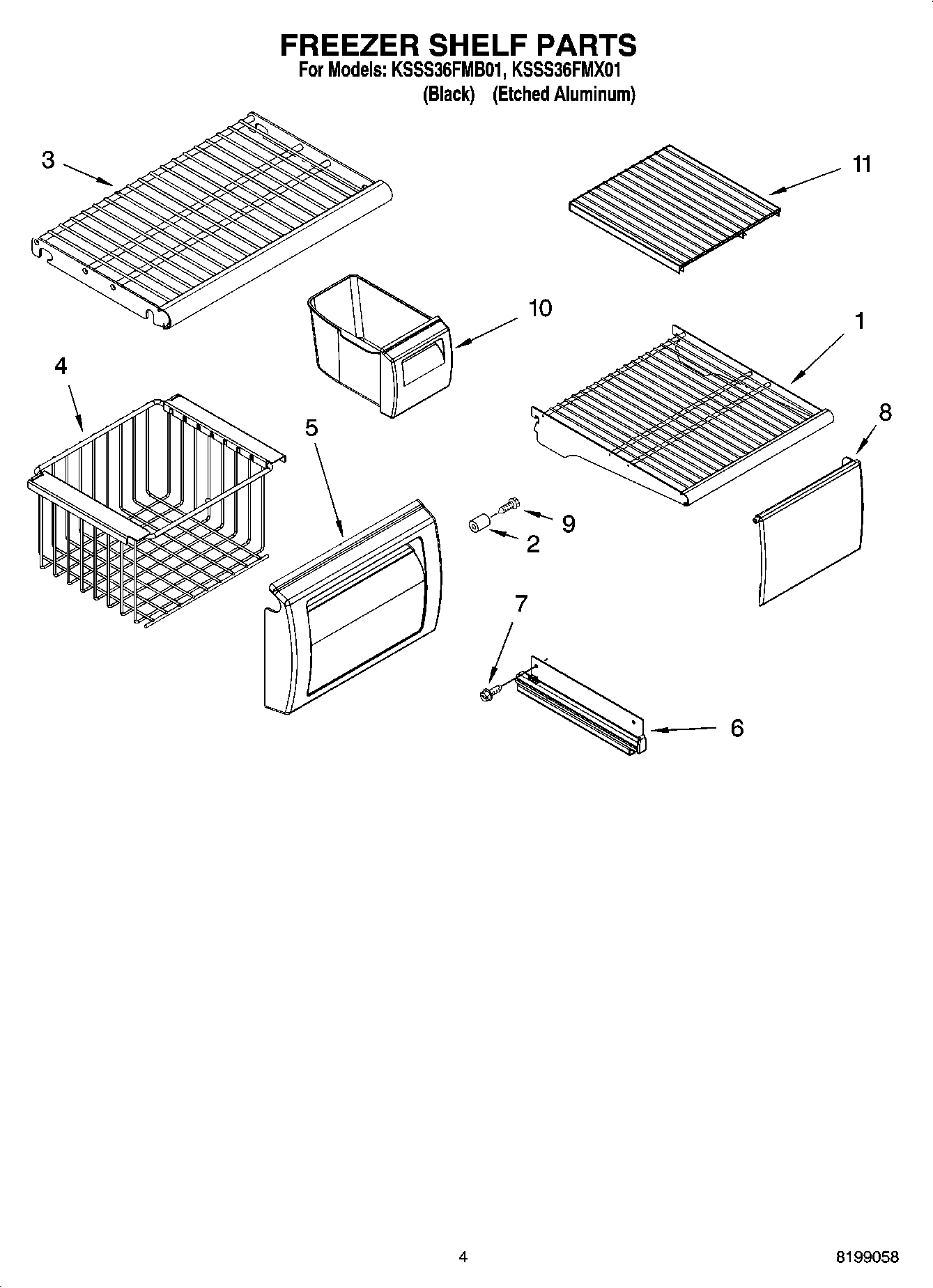 FREEZER SHELF PARTS
For Models: KSSS36FMB01, KSSS36FMX01
(Black) (Etched Aluminum)

3

11

10

1

4

5

8

9

2

7

6

4

8199058