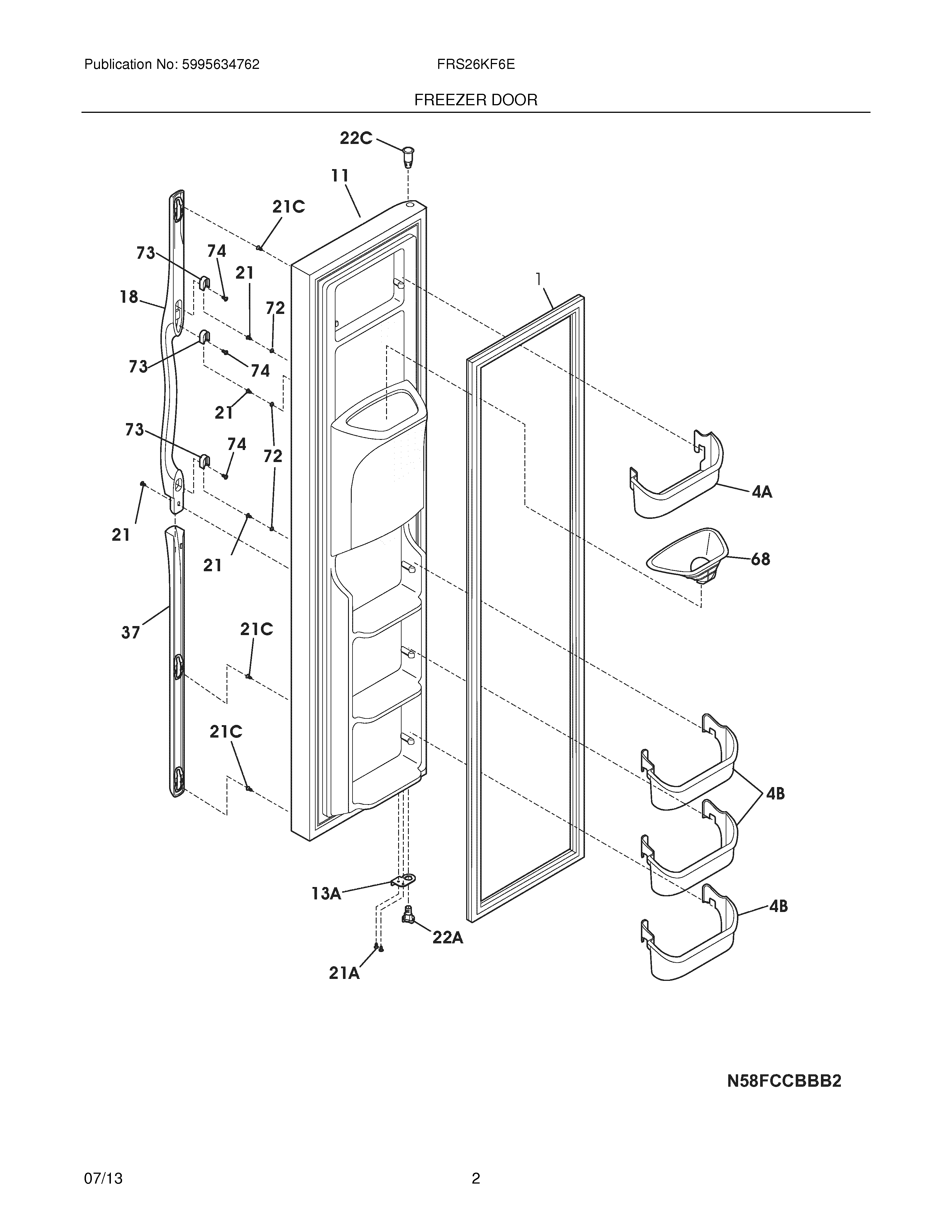 Publication No: 5995634762

FRS26KF6E

FREEZER DOOR

22C

11

21C

73

74

21

18

72

73

74

21

73

74

72

21

21

37

21C

21C

1

4A

68

4B

4B

13A

22A

21A

N58FCCBBB2

07/13

2