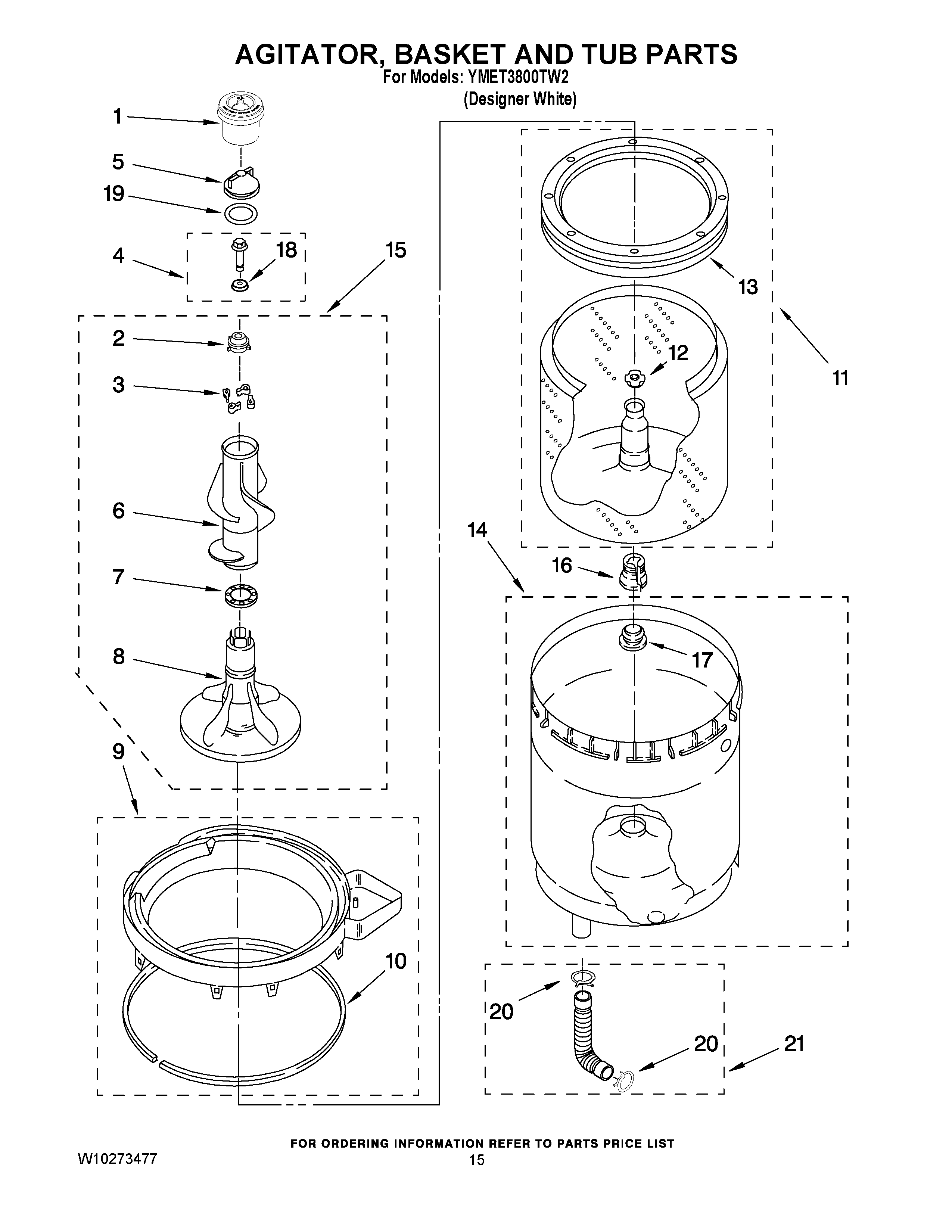 AGITATOR, BASKET AND TUB PARTS
For Models: YMET3800TW2
(Designer White)

1
5
19
4
18
15
2
3
6
7
8
9
10
13
12
11
14
16
17
20
20
21

FOR ORDERING INFORMATION REFER TO PARTS PRICE LIST
W10273477
15