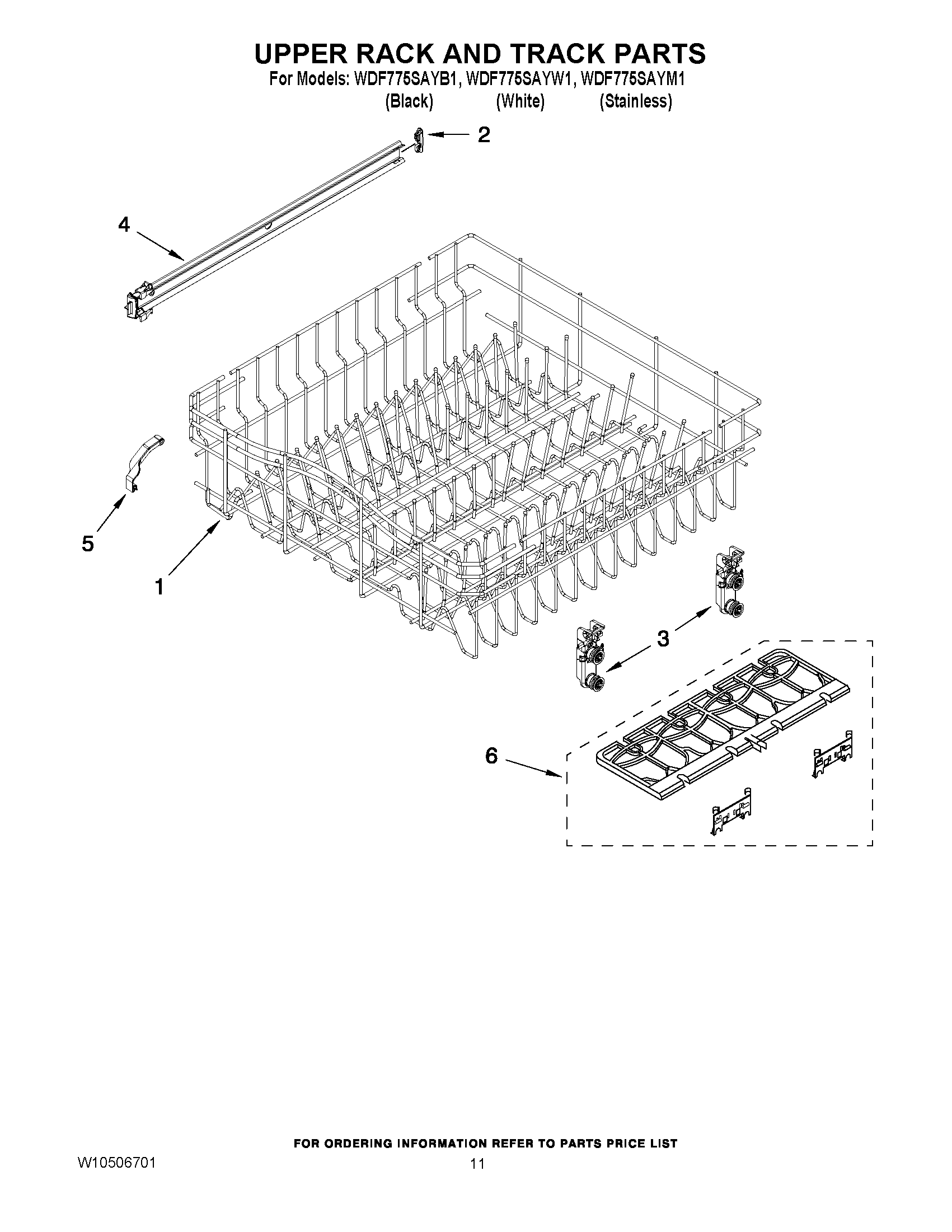 UPPER RACK AND TRACK PARTS
For Models: WDF775SAYB1, WDF775SAYW1, WDF775SAYM1
(Black) (White) (Stainless)

2

4

5

1

3

6

FOR ORDERING INFORMATION REFER TO PARTS PRICE LIST

W10506701

11