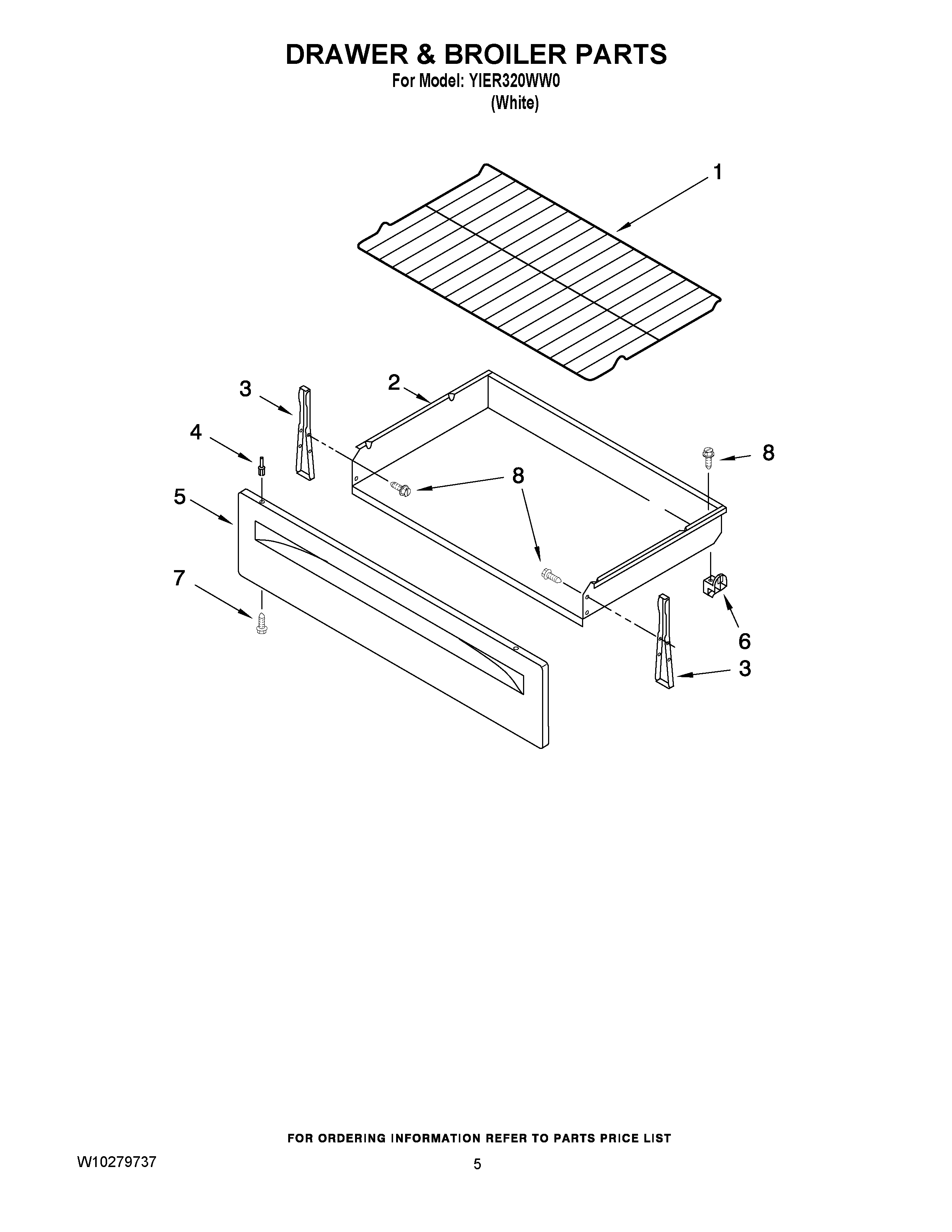 DRAWER & BROILER PARTS
For Model: YIER320WW0
(White)

1

2

3

4

8

8

5

7

6

3

FOR ORDERING INFORMATION REFER TO PARTS PRICE LIST

W10279737

5