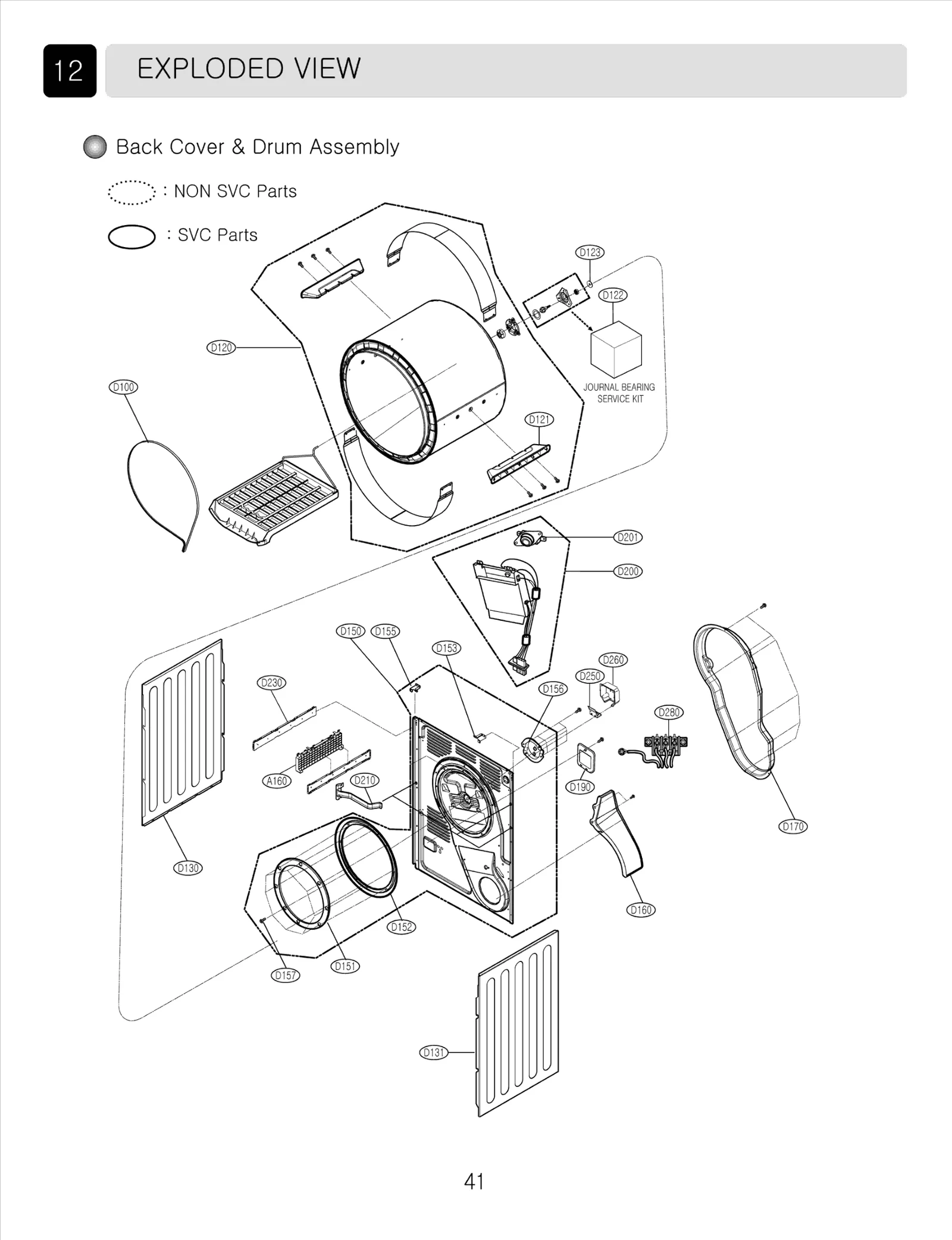 12 EXPLODED VIEW

Back Cover & Drum Assembly

: NON SVC Parts

: SVC Parts

D123
D122
D120
D100
JOURNAL BEARING SERVICE KIT
D121
D201
D200
D150 D155
D153
D260
D250
D156
D230
D280
A160
D210
D190
D170
D130
D160
D152
D151
D157
D131

41