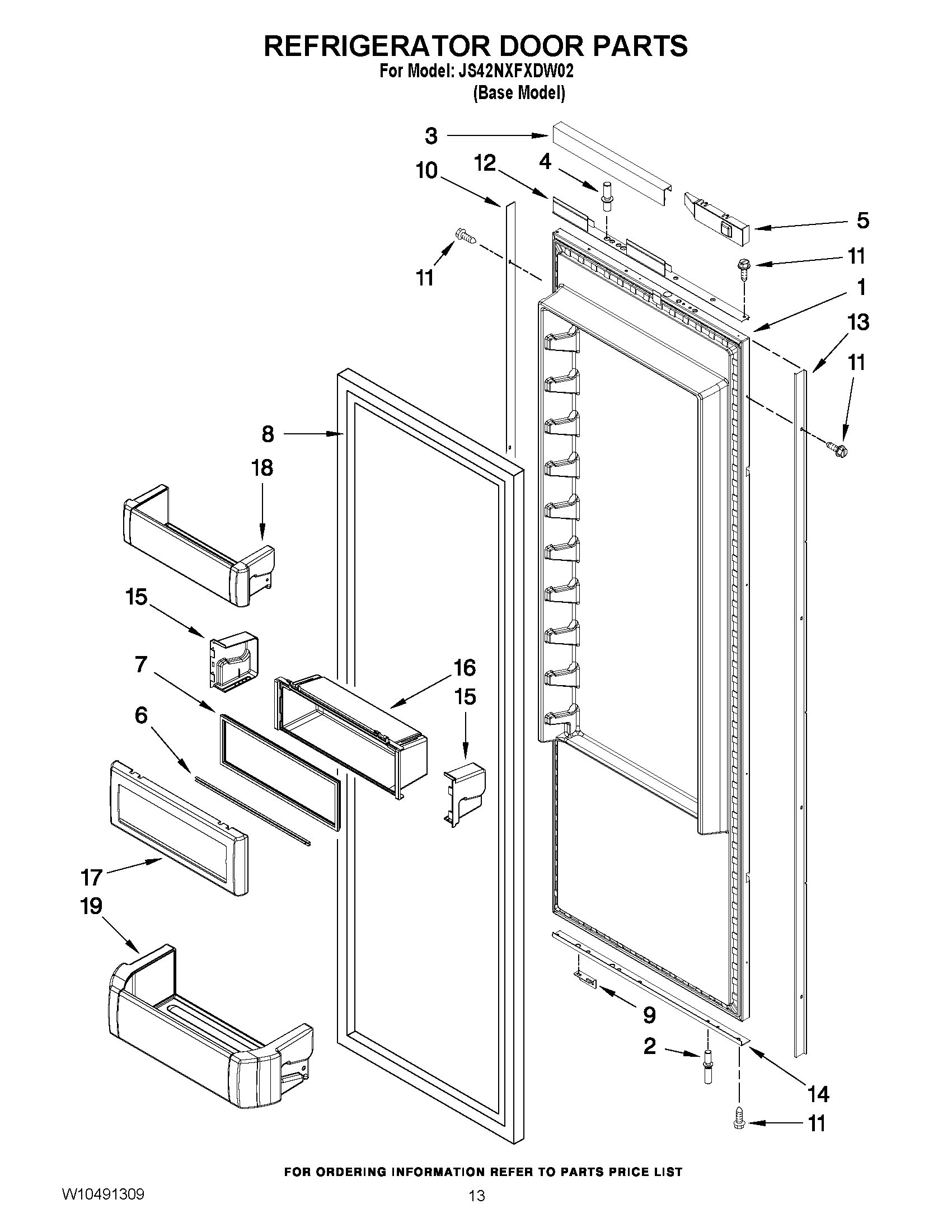 REFRIGERATOR DOOR PARTS
For Model: JS42NXFXDW02
(Base Model)

3
10
12
4
5
11
11
1
13
11
8
18
15
7
16
15
6
17
19
9
2
14
11

FOR ORDERING INFORMATION REFER TO PARTS PRICE LIST

W10491309

13