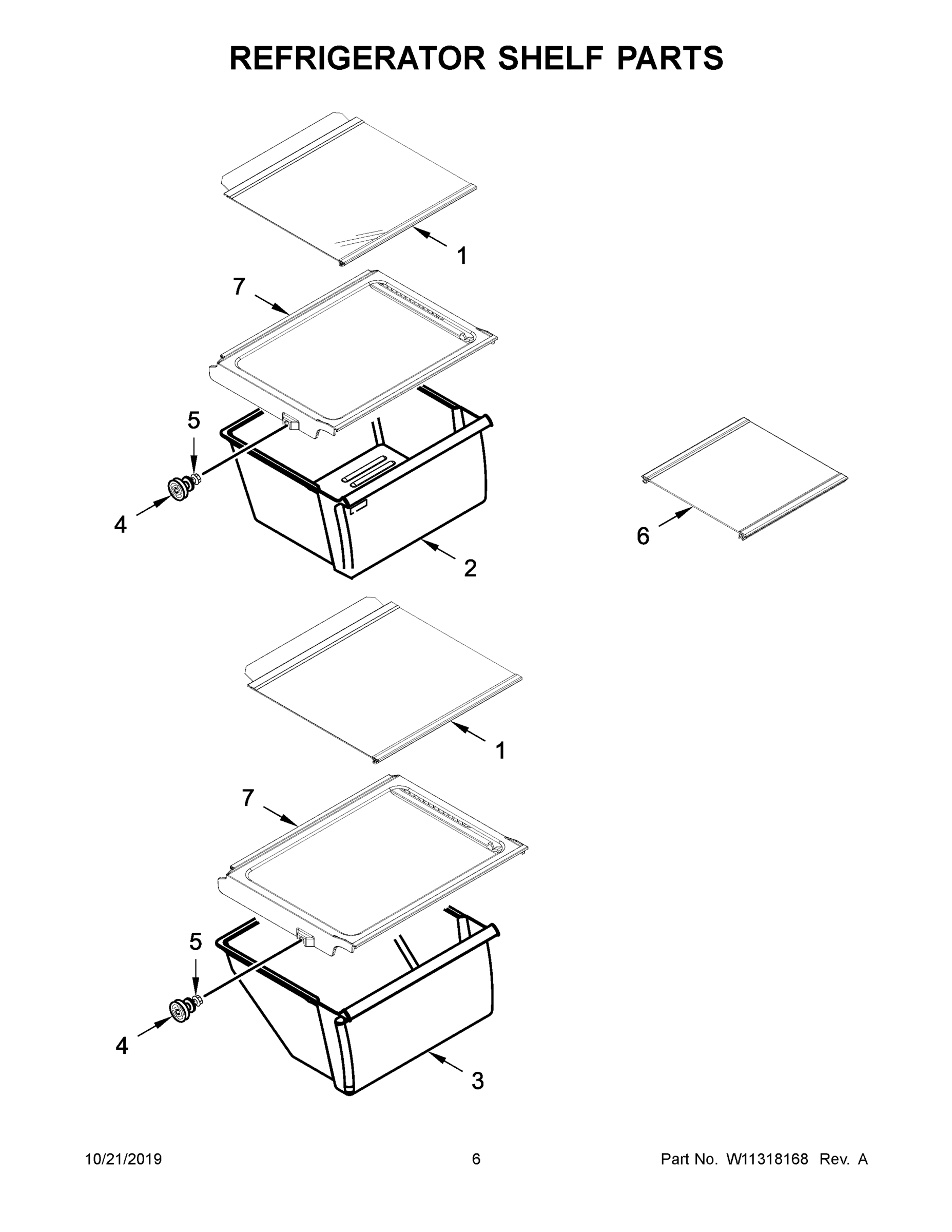 REFRIGERATOR SHELF PARTS

1

7

5

4

2

6

1

7

5

4

3

10/21/2019

6

Part No. W11318168 Rev. A