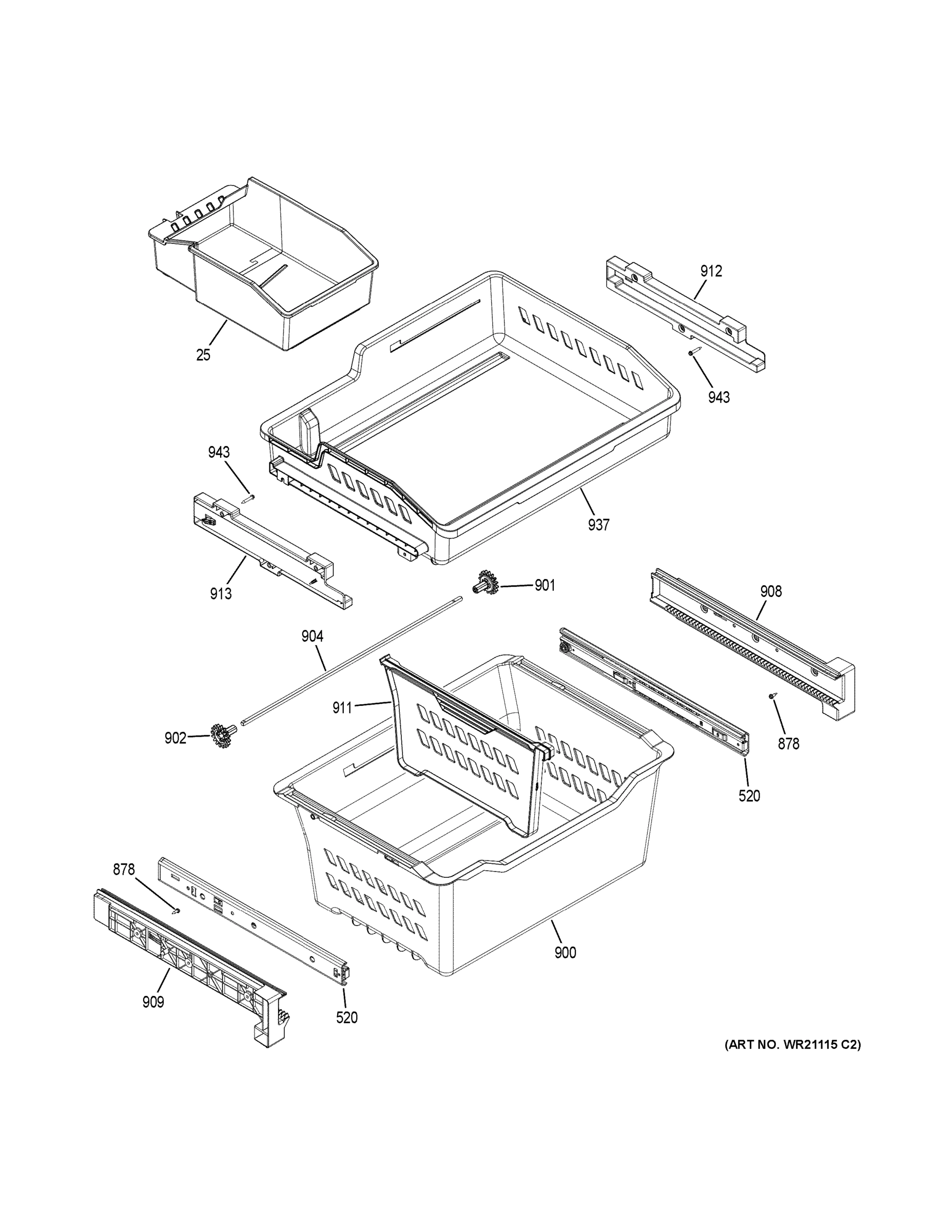 912

25

943

943

937

913

901

908

904

911

902

878

520

878

900

909

520

(ART NO. WR21115 C2)