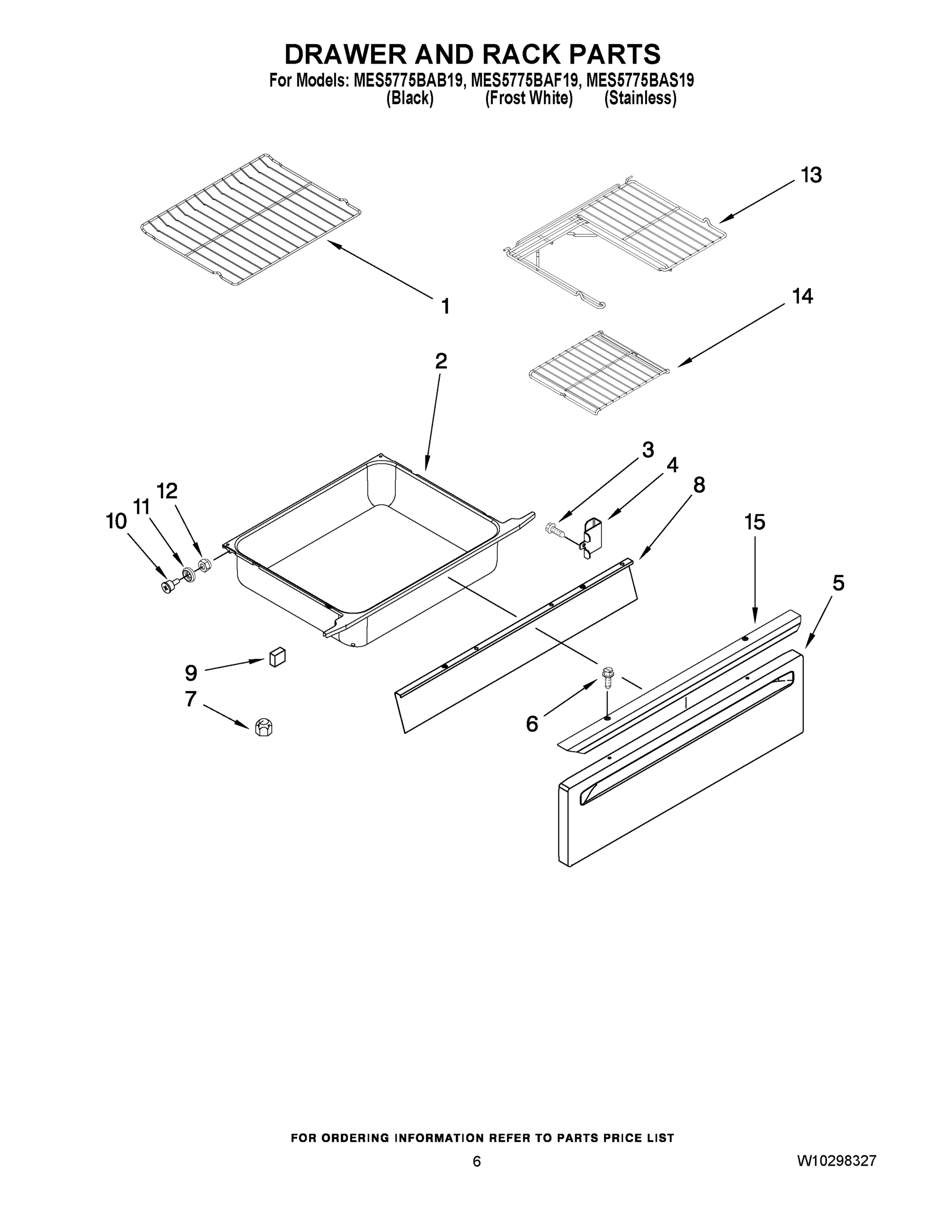 DRAWER AND RACK PARTS
For Models: MES5775BAB19, MES5775BAF19, MES5775BAS19
(Black) (Frost White) (Stainless)

13
1
14
2
3
4
8
12
11
10
15
5
9
7
6

FOR ORDERING INFORMATION REFER TO PARTS PRICE LIST
6
W10298327