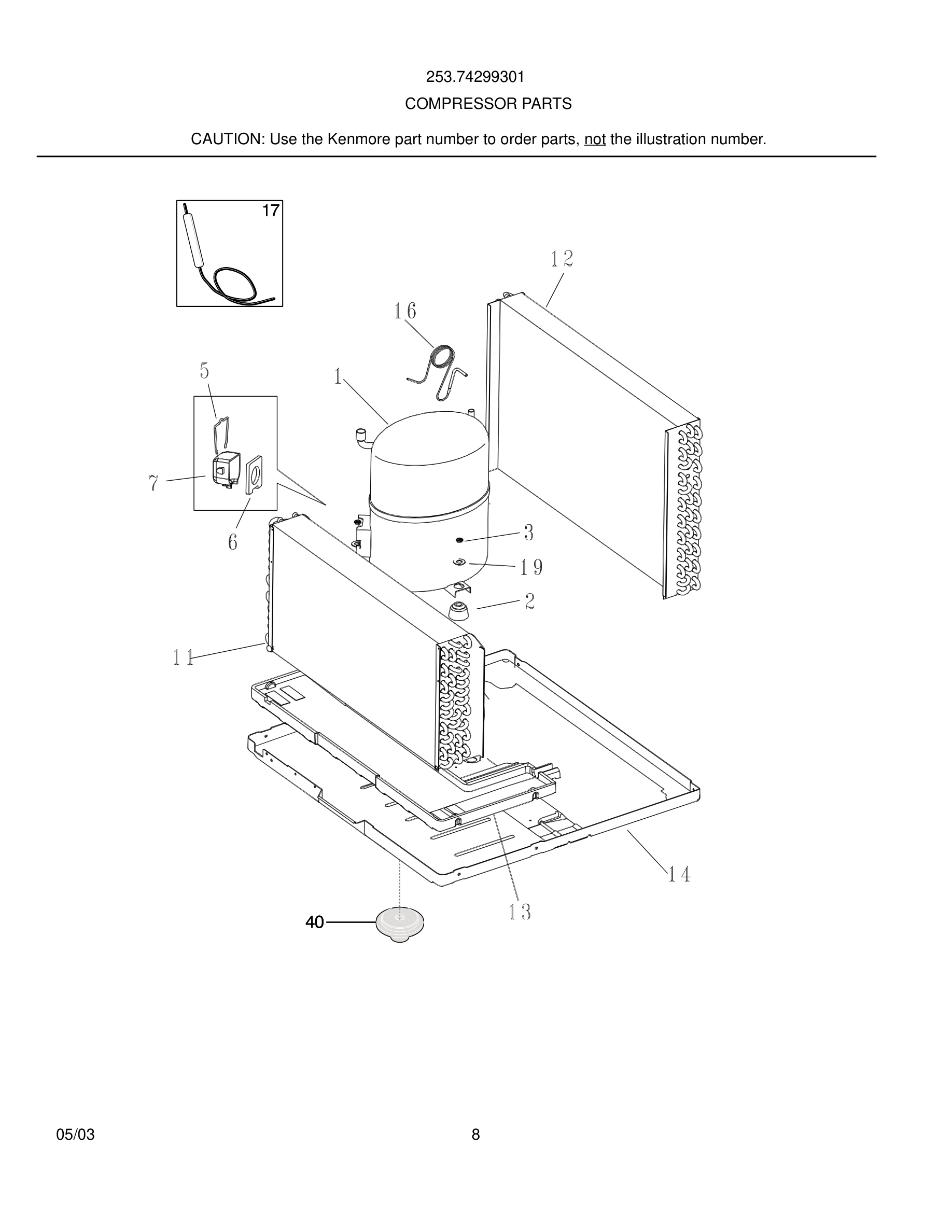 253.74299301

COMPRESSOR PARTS

CAUTION: Use the Kenmore part number to order parts, not the illustration number.

17

12

16

5

1

7

6

3

19

2

11

14

13

40

05/03

8