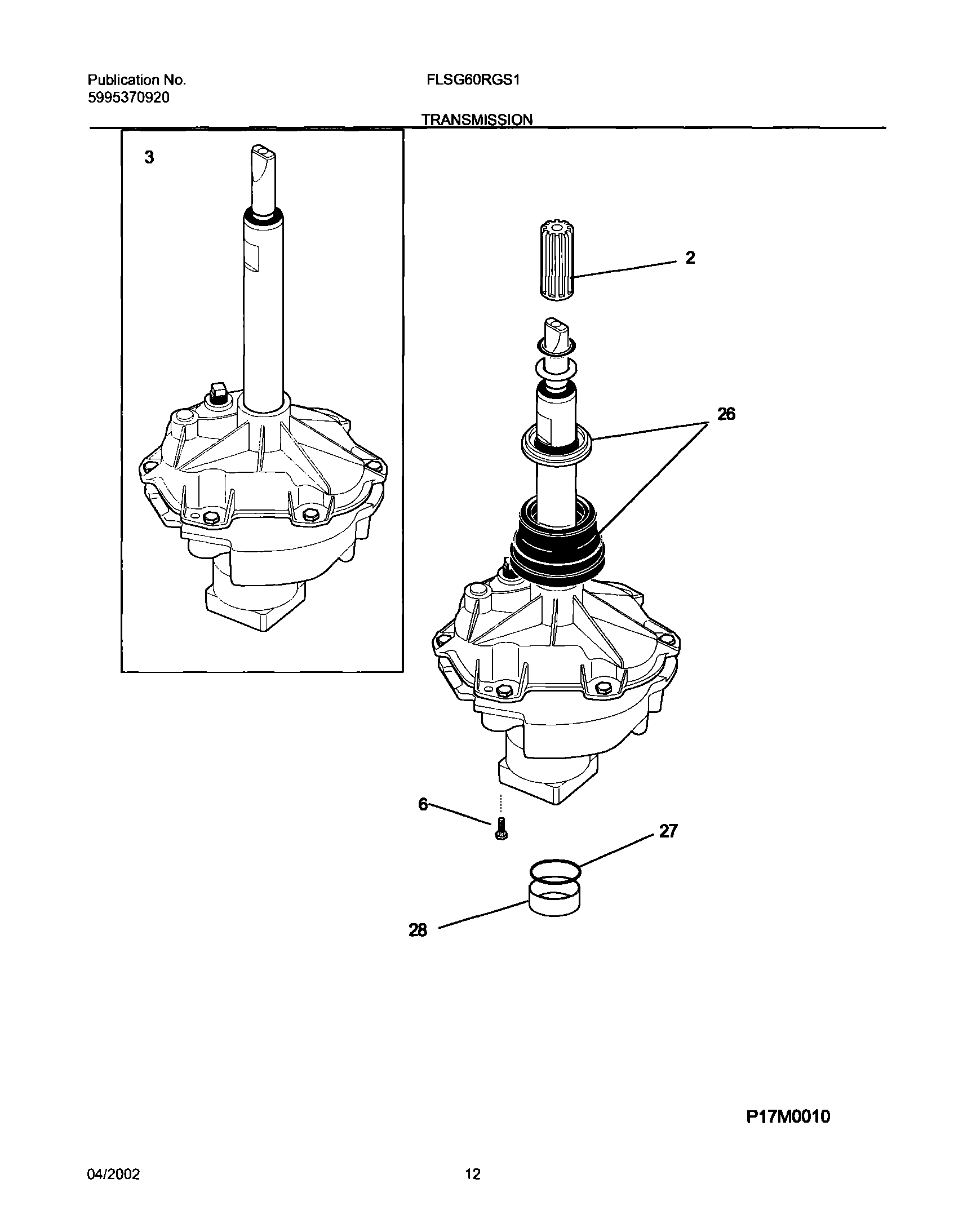 Publication No.
5995370920

FLSG60RGS1

TRANSMISSION

3

2

26

6

27

28

P17M0010

04/2002

12