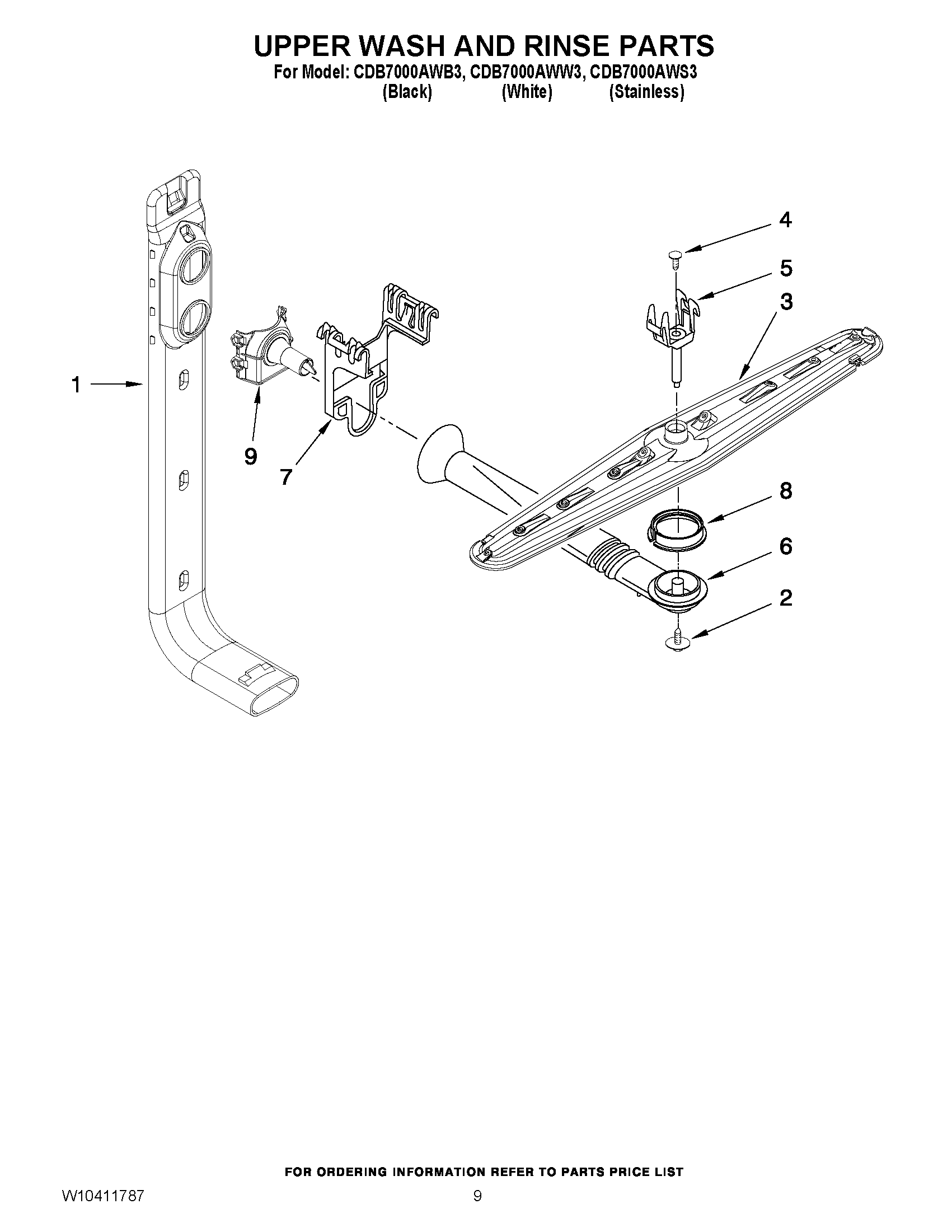 UPPER WASH AND RINSE PARTS
For Model: CDB7000AWB3, CDB7000AWW3, CDB7000AWS3
(Black) (White) (Stainless)

4
5
3
1
9
7
8
6
2

FOR ORDERING INFORMATION REFER TO PARTS PRICE LIST
W10411787 9