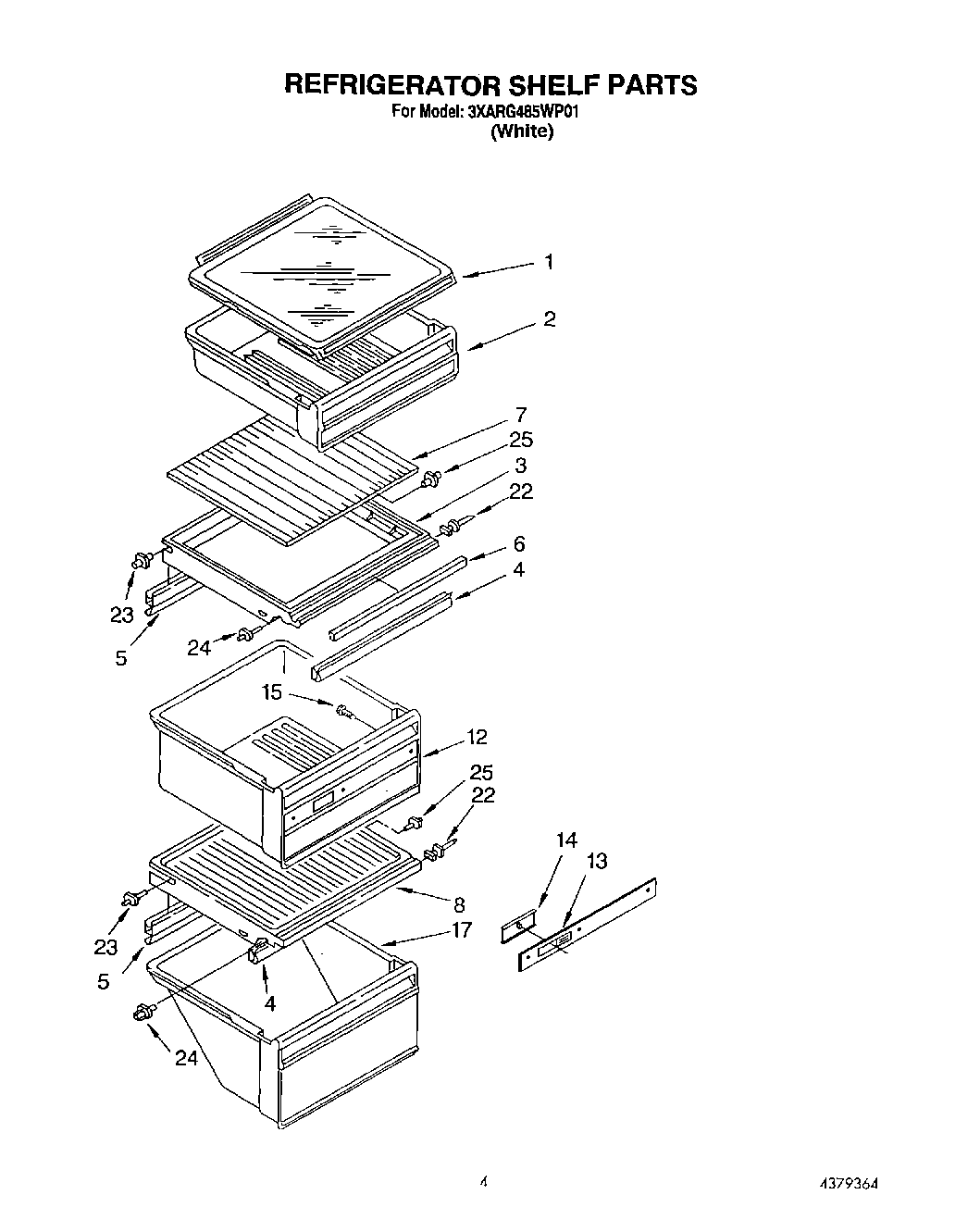 REFRIGERATOR SHELF PARTS
For Model: 3XARG485WP01
(White)

1
2
7
25
3
22
6
4
23
5
24
15
12
25
22
14
13
8
17
23
5
4
24

4

4379364