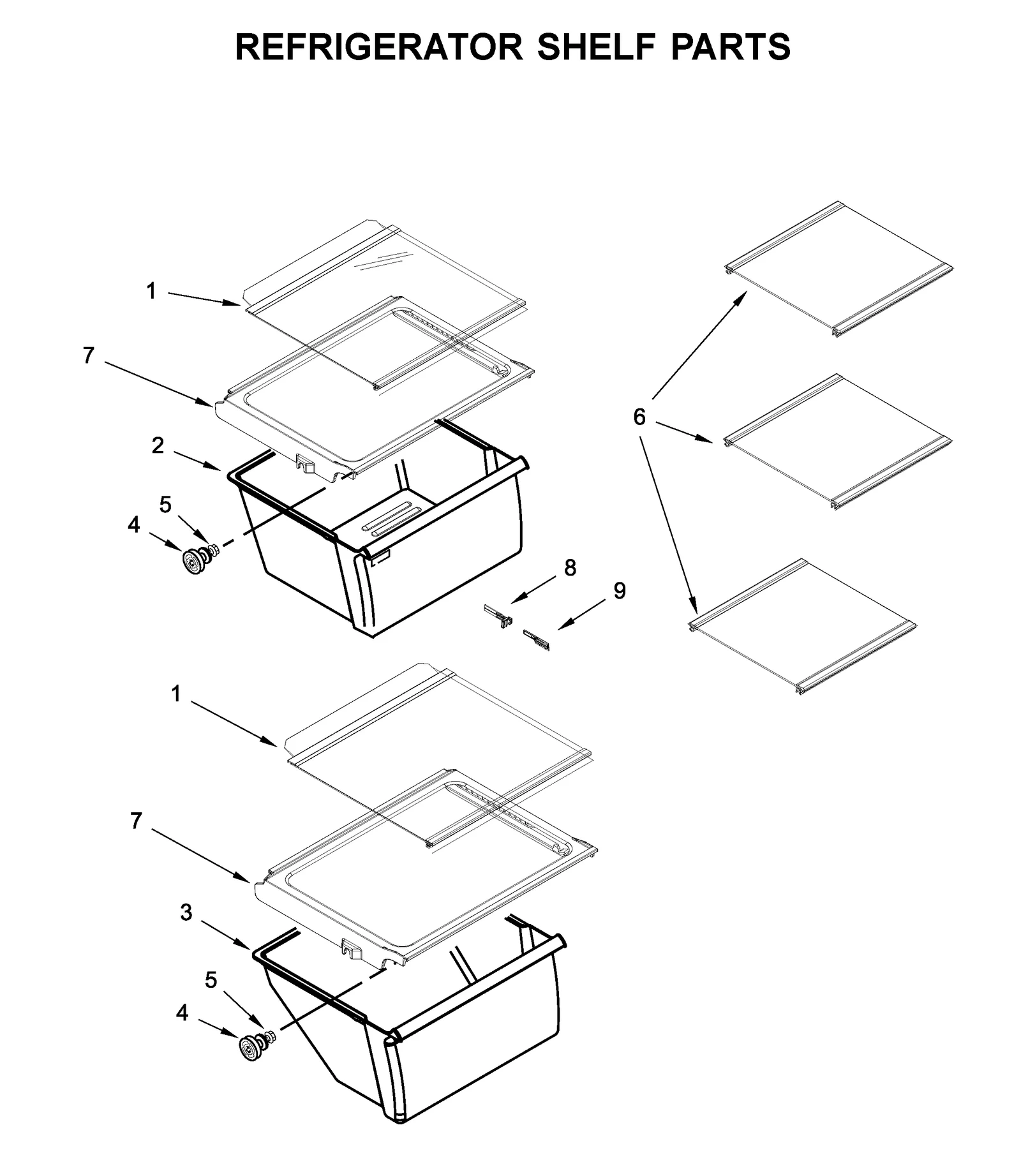 REFRIGERATOR SHELF PARTS

1
7
2
5
4
8
9
6
1
7
3
5
4