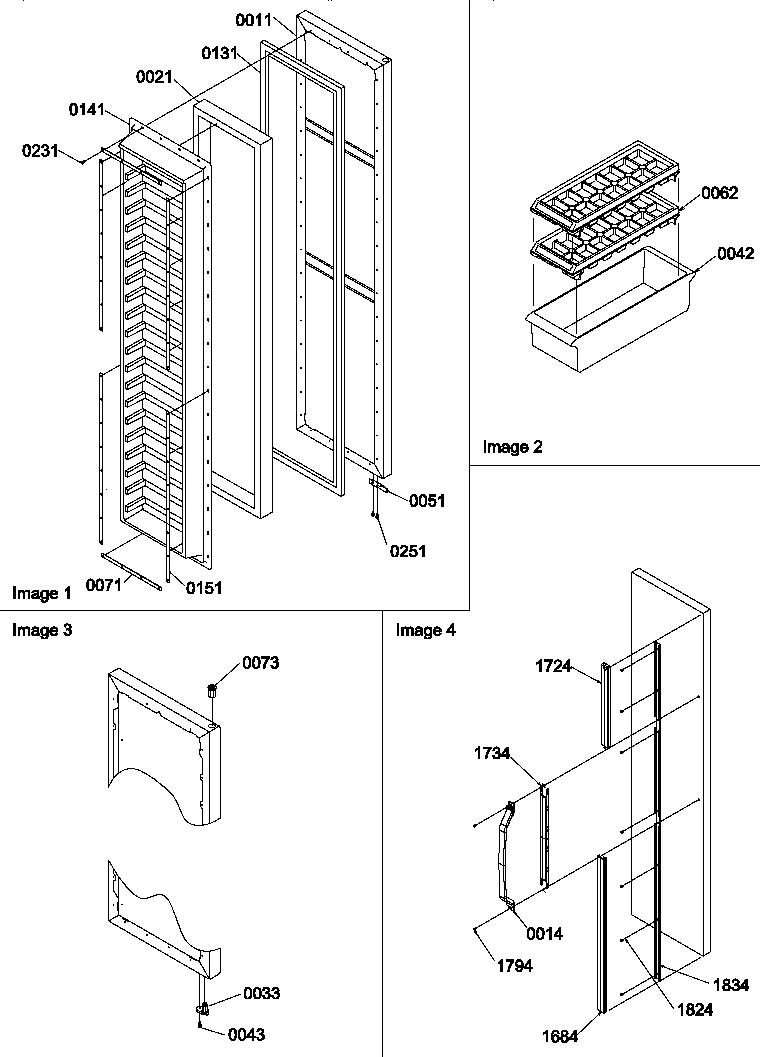 0011
0131
0021
0141
0231
0051
0251
0071
0151
Image 1

0062
0042
Image 2

Image 3
0073
0033
0043

Image 4
1724
1734
0014
1794
1834
1824
1684