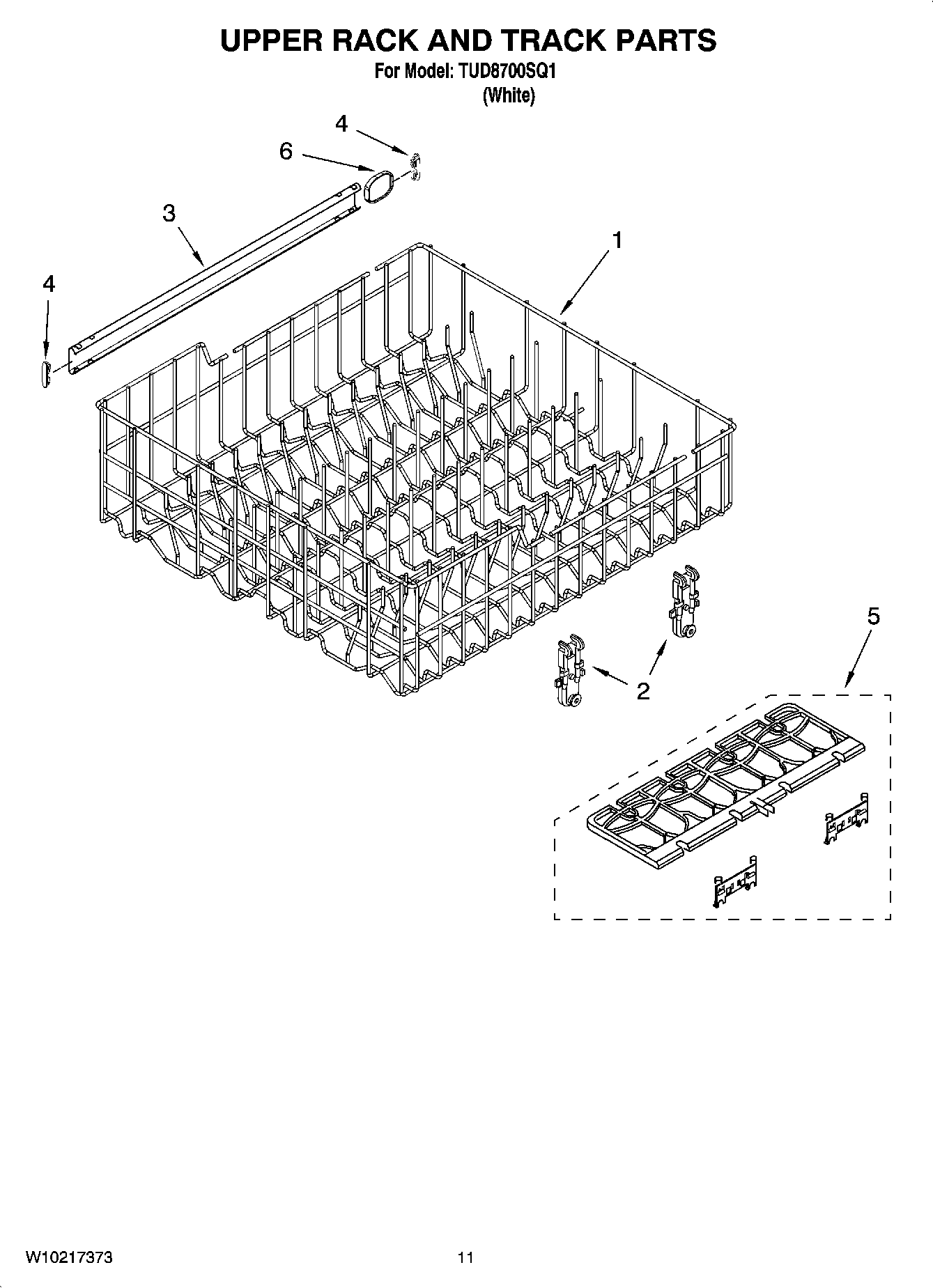 UPPER RACK AND TRACK PARTS
For Model: TUD8700SQ1
(White)

4
6
3
1
4
5
2

W10217373
11