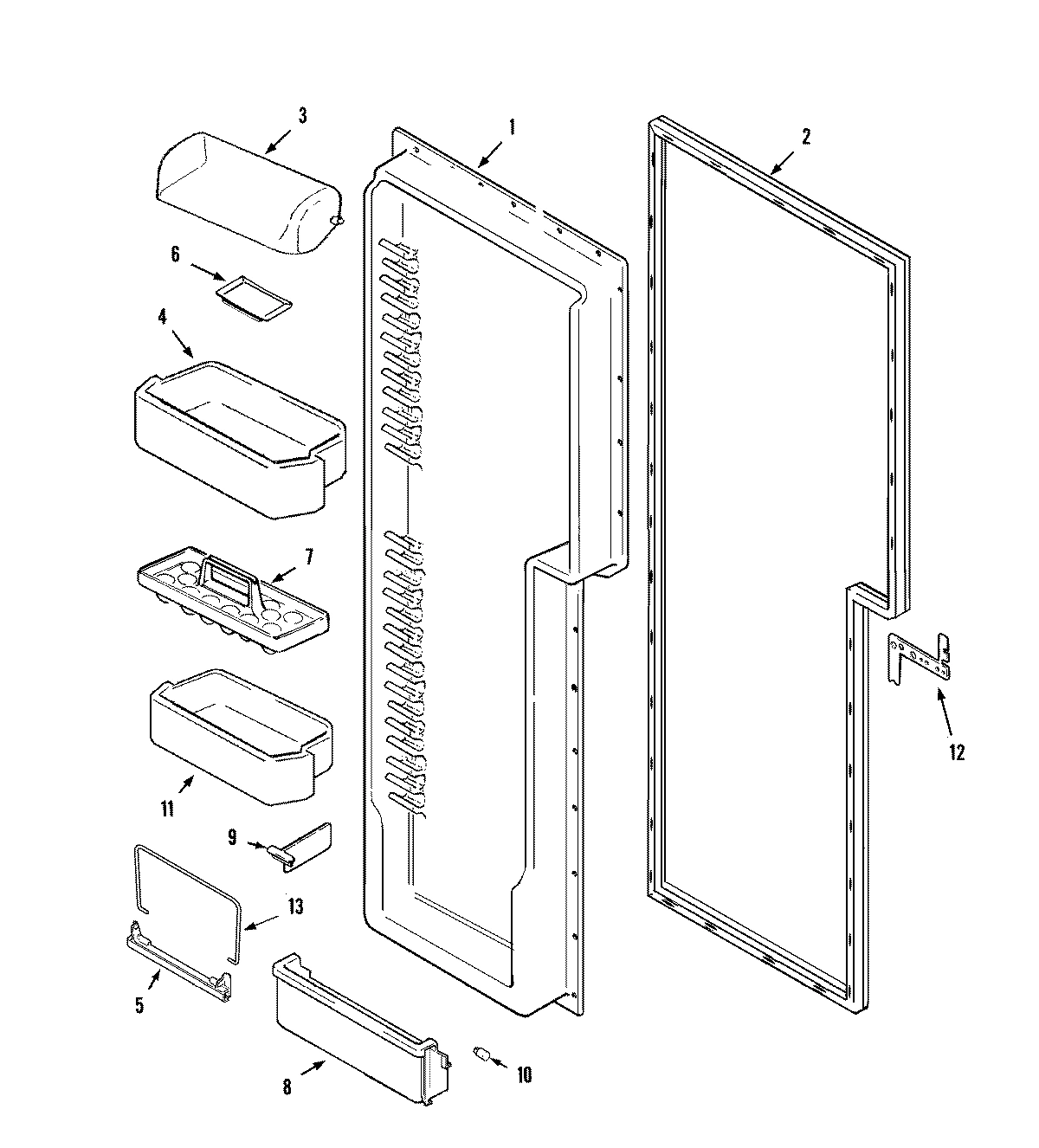 3
1
2
6
4
7
12
11
9
13
5
8
10