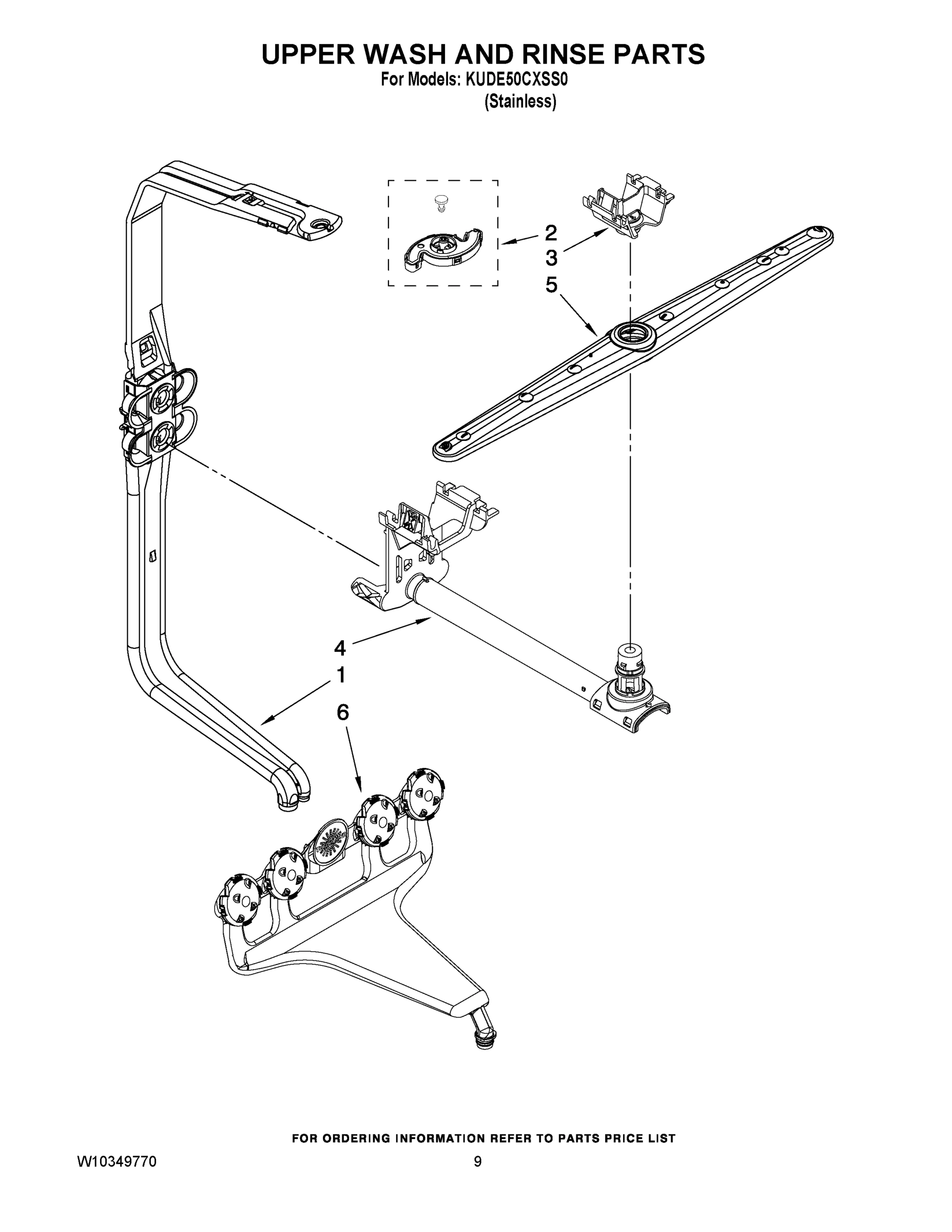 UPPER WASH AND RINSE PARTS
For Models: KUDE50CXSS0
(Stainless)

2
3
5
4
1
6

FOR ORDERING INFORMATION REFER TO PARTS PRICE LIST

W10349770 9