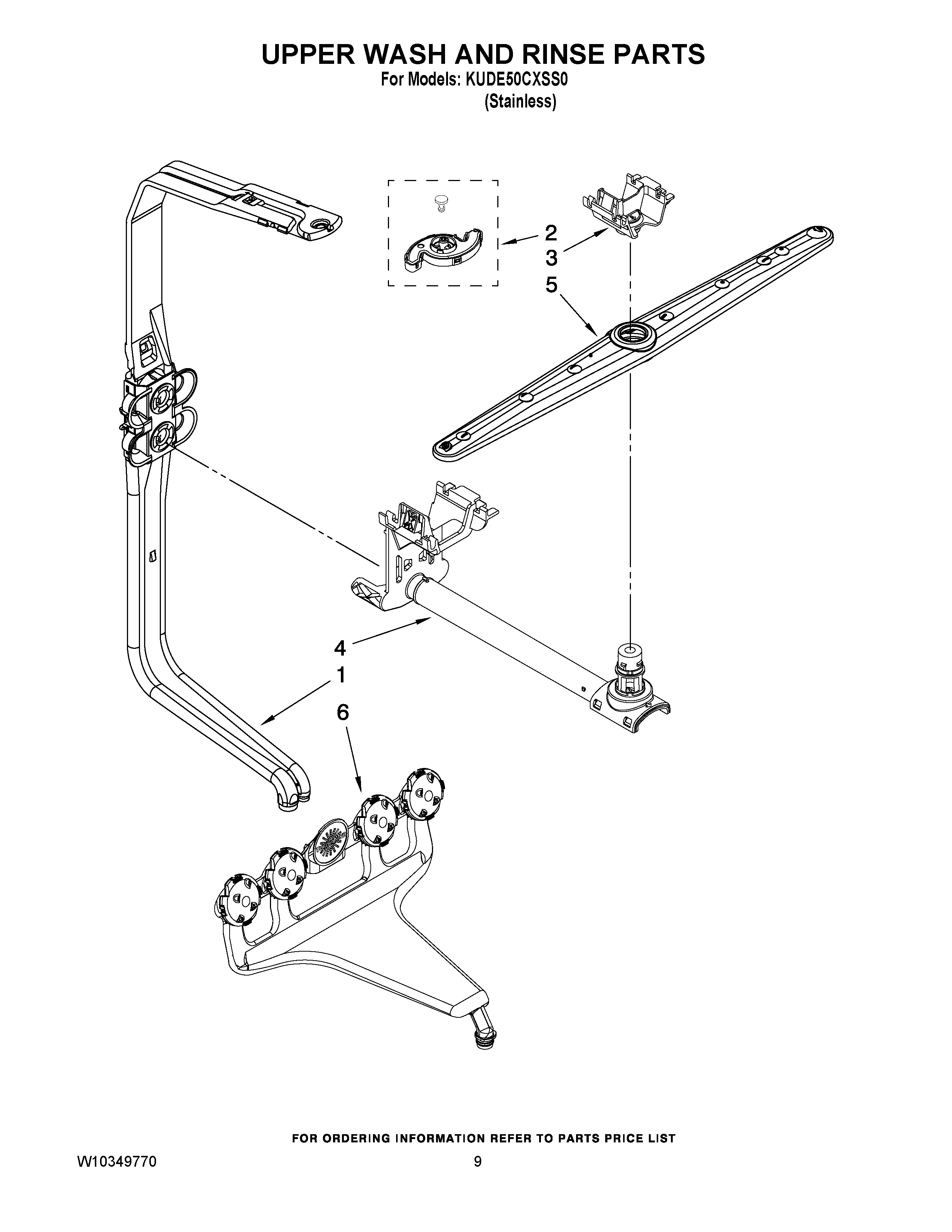 UPPER WASH AND RINSE PARTS
For Models: KUDE50CXSS0
(Stainless)

2
3
5
4
1
6

FOR ORDERING INFORMATION REFER TO PARTS PRICE LIST

W10349770

9