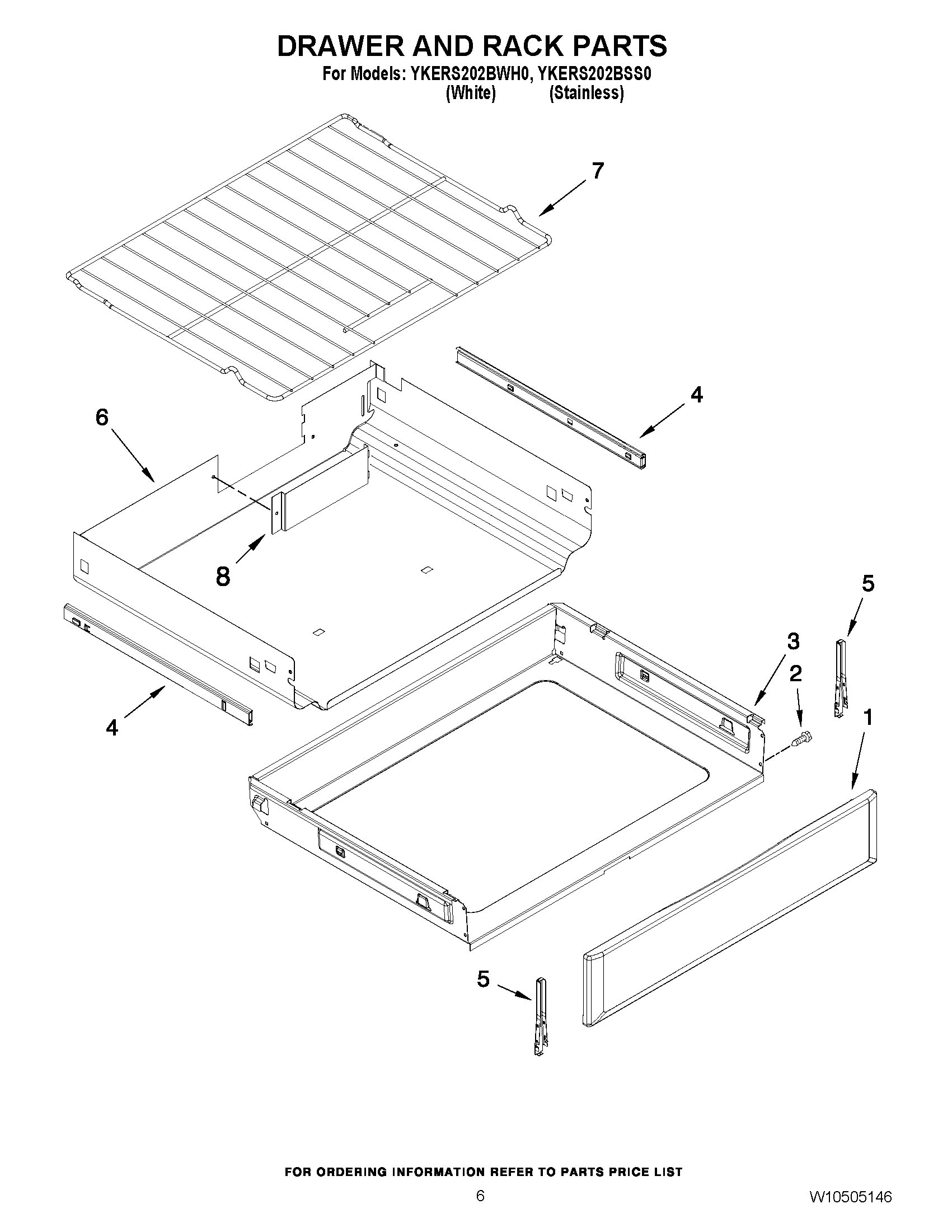 DRAWER AND RACK PARTS

For Models: YKERS202BWH0, YKERS202BSS0
(White) (Stainless)

7

4

6

8

5

3

2

1

4

5

FOR ORDERING INFORMATION REFER TO PARTS PRICE LIST

6

W10505146