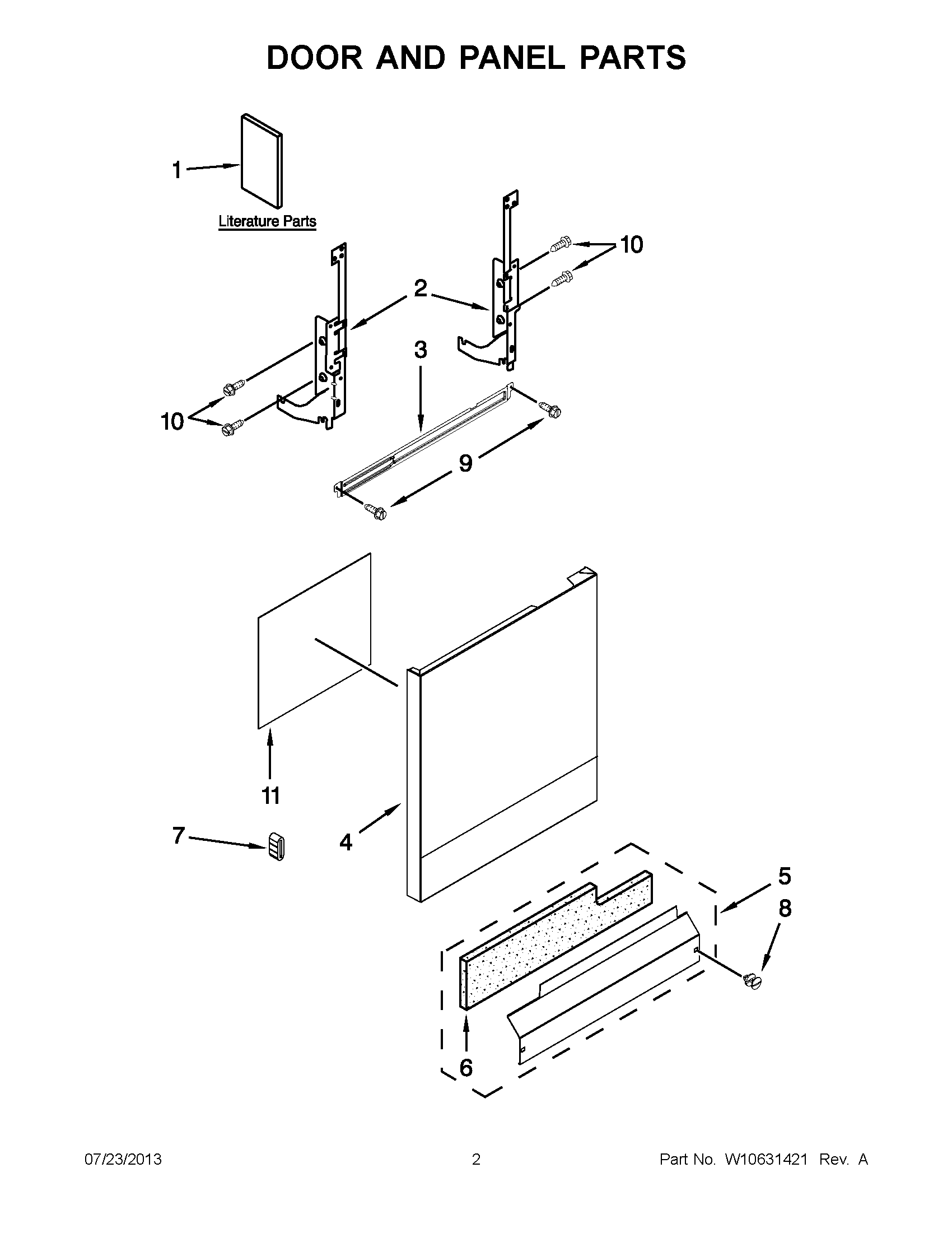 DOOR AND PANEL PARTS

1

Literature Parts

10

2

3

10

9

11

7

4

5

8

6

07/23/2013

2

Part No. W10631421 Rev. A