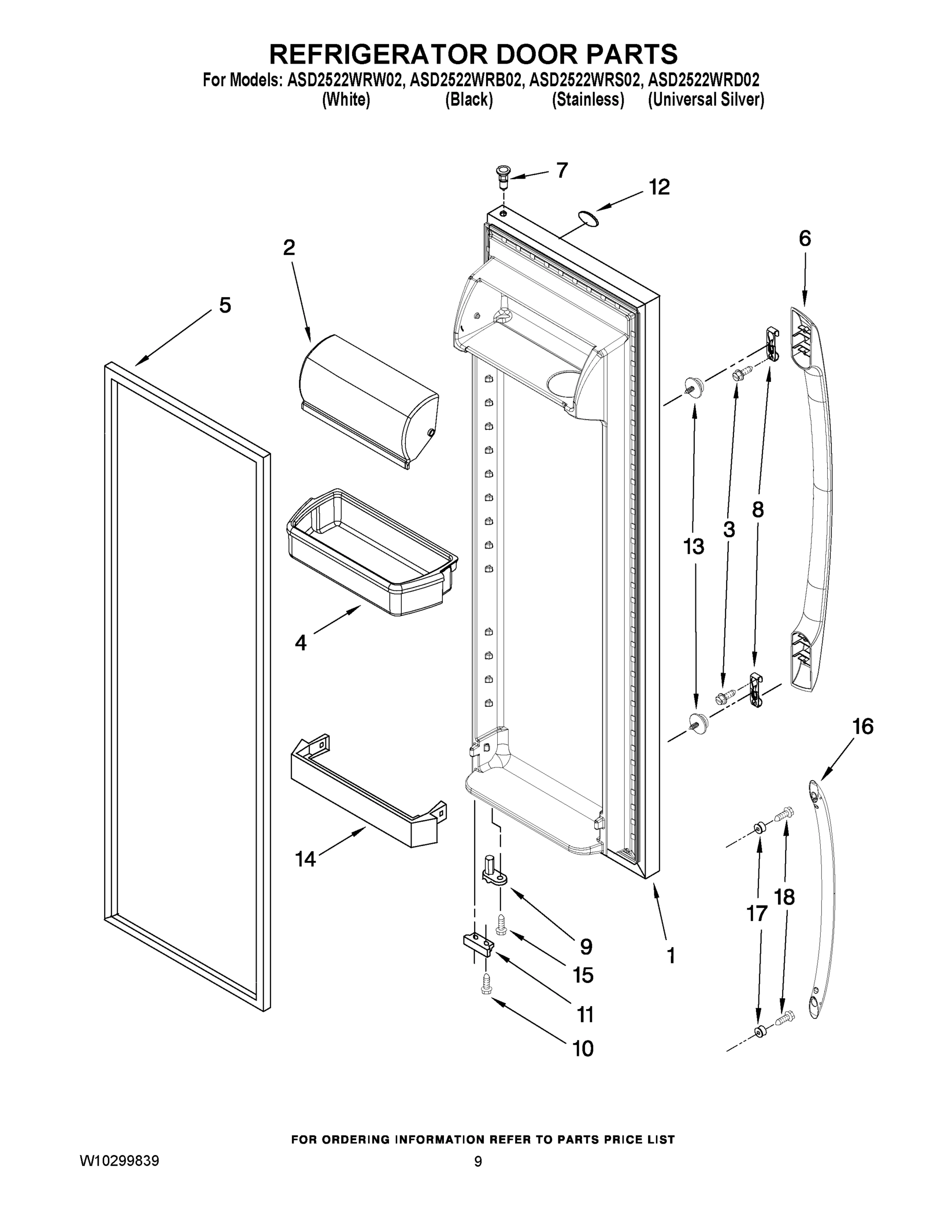 REFRIGERATOR DOOR PARTS

For Models: ASD2522WRW02, ASD2522WRB02, ASD2522WRS02, ASD2522WRD02
(White) (Black) (Stainless) (Universal Silver)

7
12
2
6
5
13
3
8
4
16
14
17
18
9
1
15
11
10

FOR ORDERING INFORMATION REFER TO PARTS PRICE LIST

W10299839

9