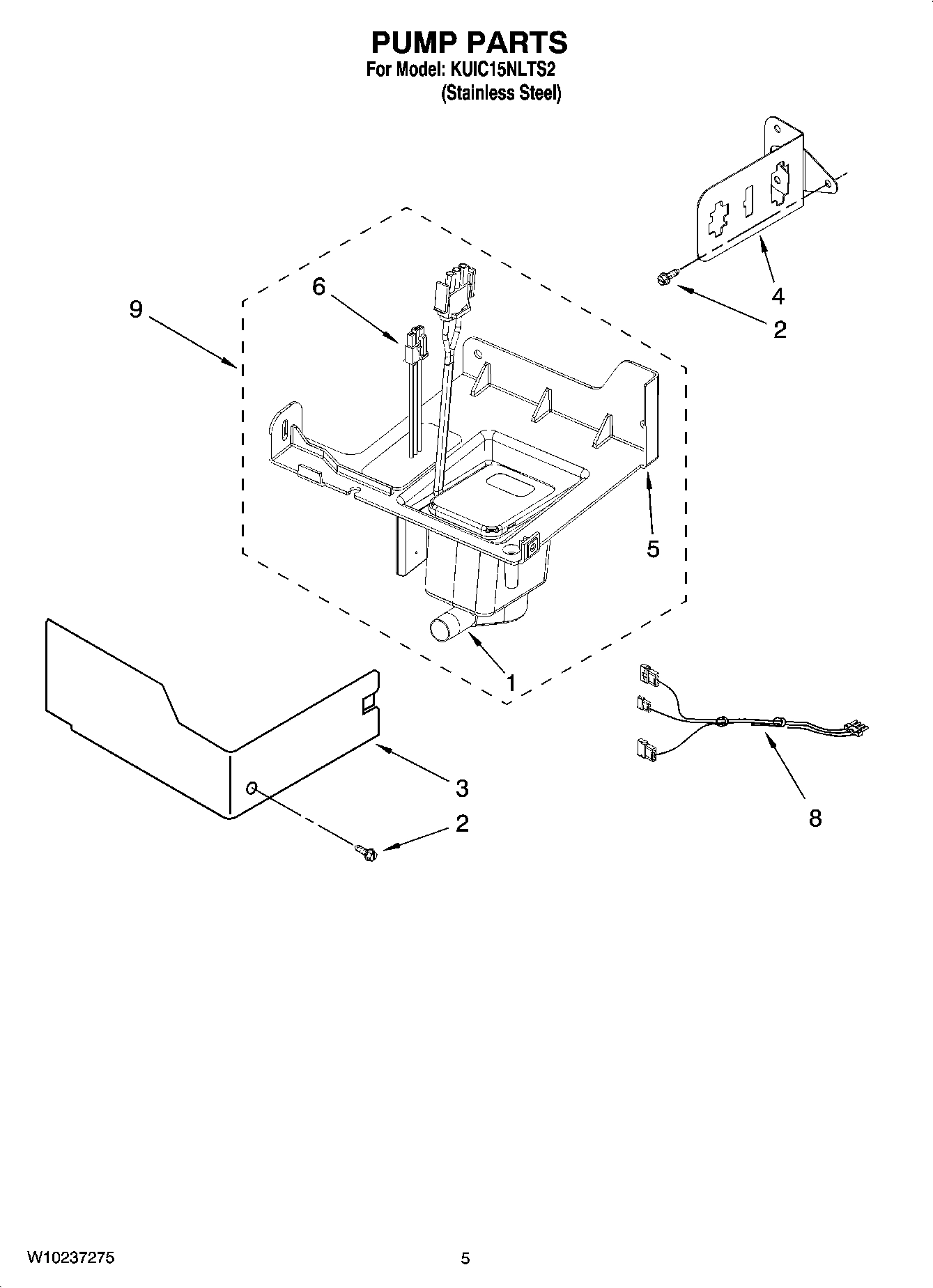 PUMP PARTS
For Model: KUIC15NLTS2
(Stainless Steel)

6
9
4
2
5
1
3
2
8

W10237275
5