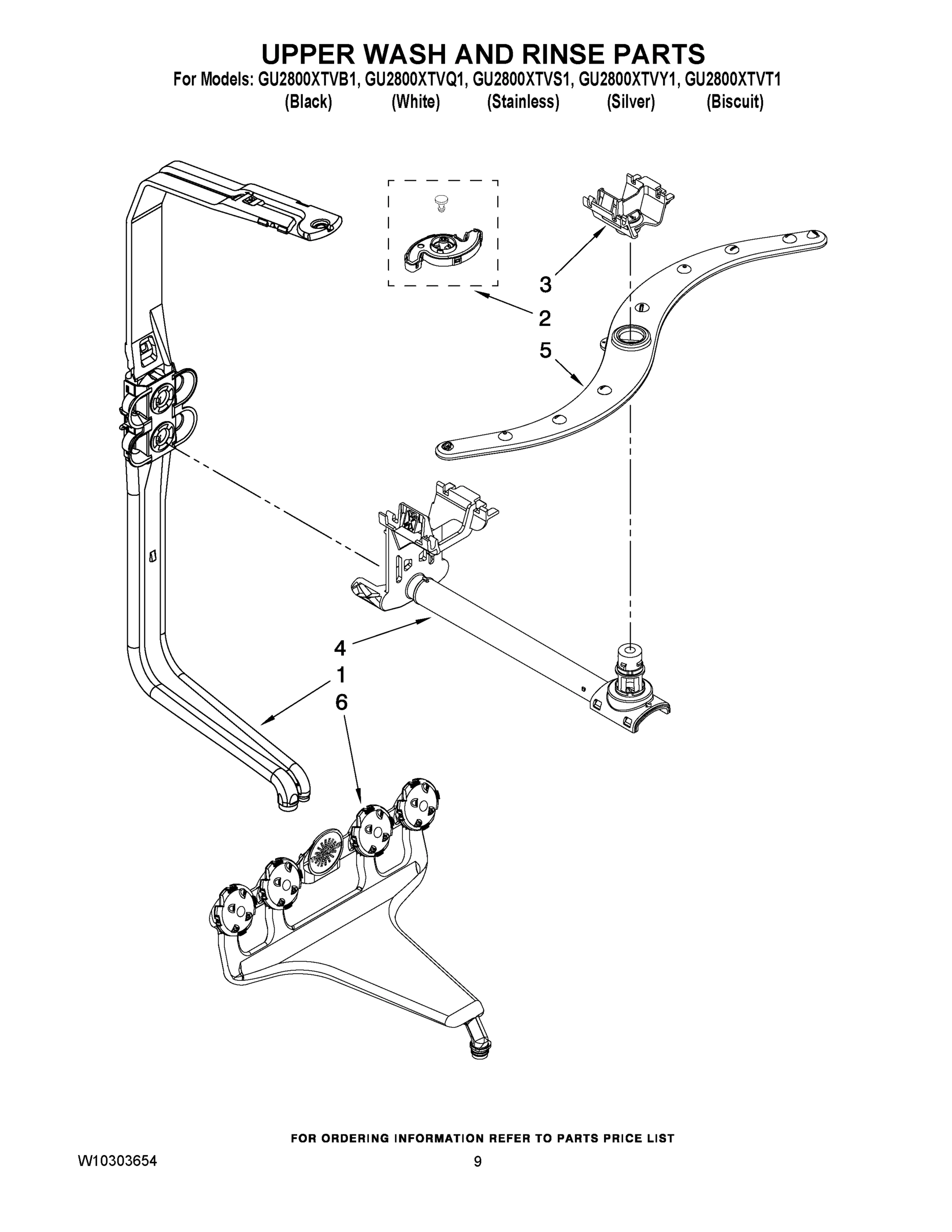 UPPER WASH AND RINSE PARTS
For Models: GU2800XTVB1, GU2800XTVQ1, GU2800XTVS1, GU2800XTVY1, GU2800XTVT1
(Black) (White) (Stainless) (Silver) (Biscuit)

3
2
5
4
1
6

FOR ORDERING INFORMATION REFER TO PARTS PRICE LIST
W10303654
9