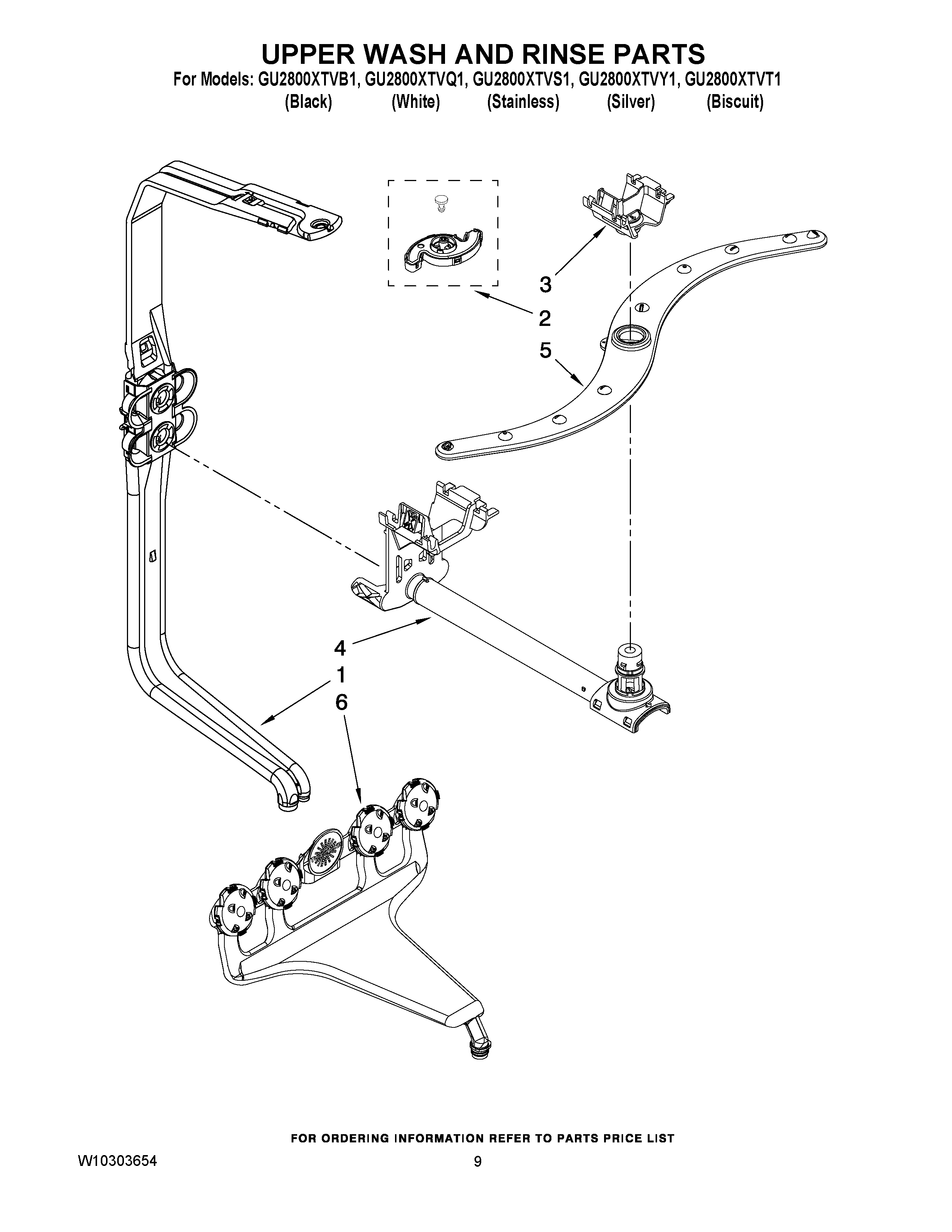 UPPER WASH AND RINSE PARTS

For Models: GU2800XTVB1, GU2800XTVQ1, GU2800XTVS1, GU2800XTVY1, GU2800XTVT1
(Black) (White) (Stainless) (Silver) (Biscuit)

3

2

5

4

1

6

FOR ORDERING INFORMATION REFER TO PARTS PRICE LIST

W10303654

9