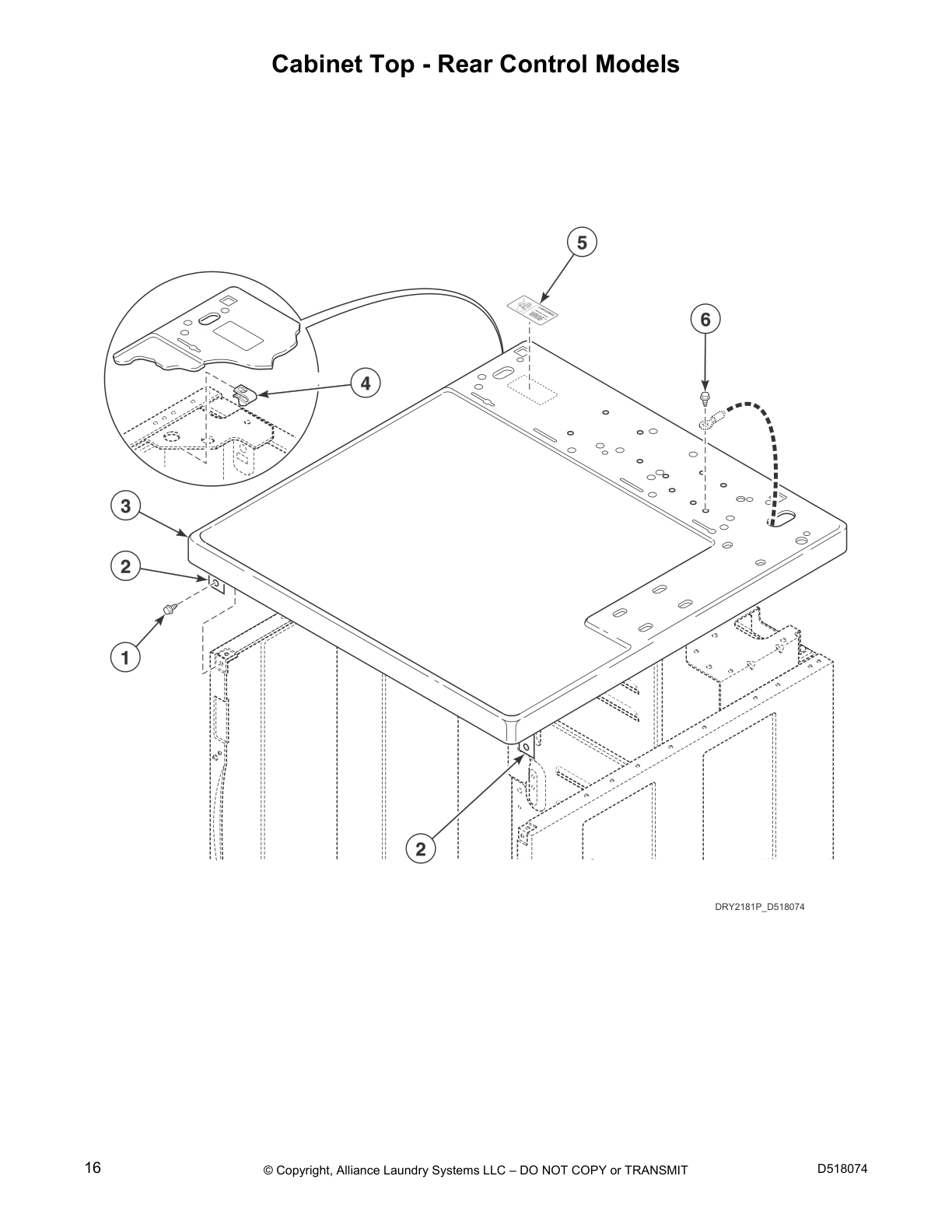 Cabinet Top - Rear Control Models

5

6

4

3

2

1

2

DRY2181P_D518074

16

© Copyright, Alliance Laundry Systems LLC – DO NOT COPY or TRANSMIT

D518074