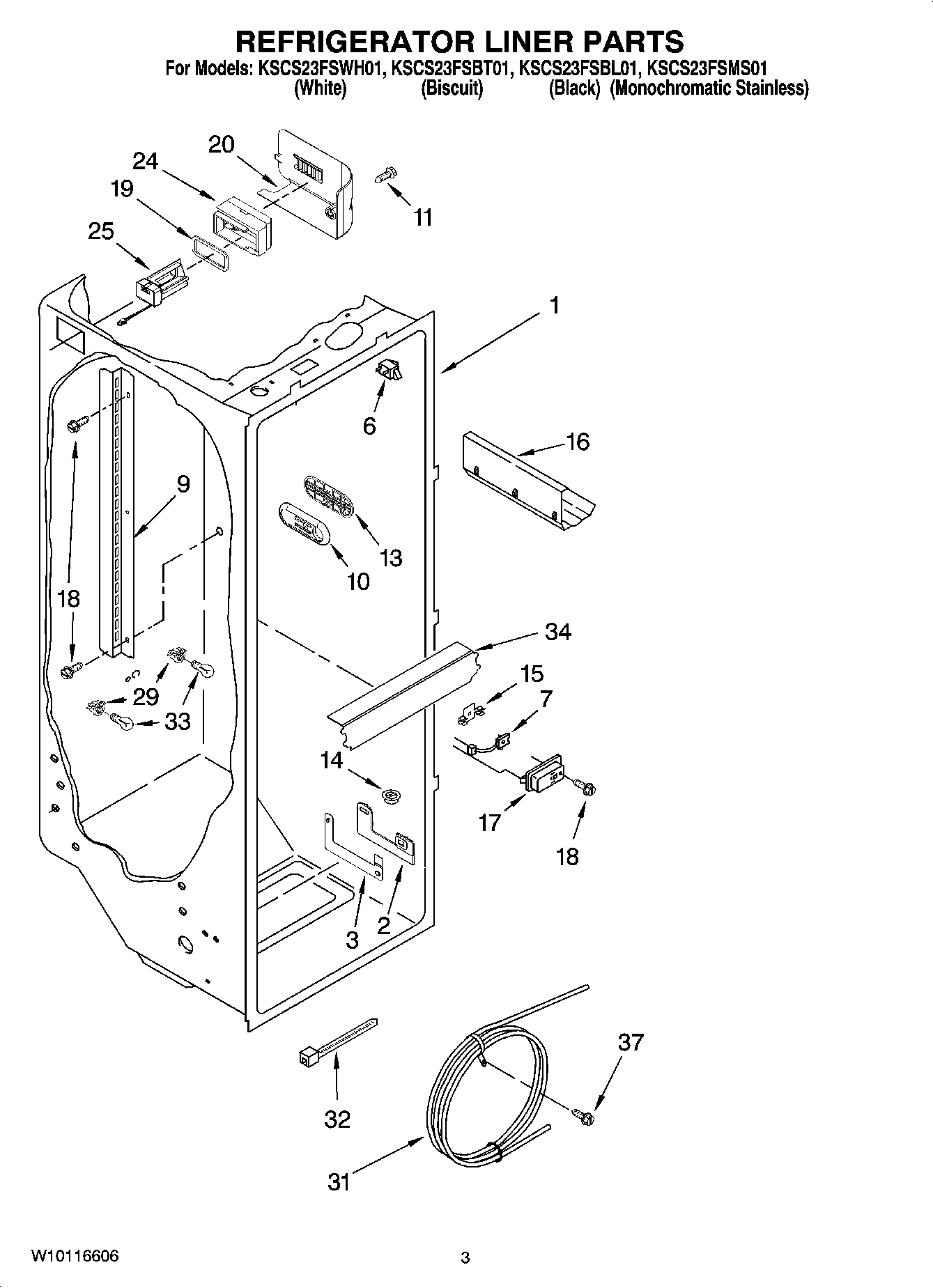 REFRIGERATOR LINER PARTS

For Models: KSCS23FSWH01, KSCS23FSBT01, KSCS23FSBL01, KSCS23FSMS01
(White) (Biscuit) (Black) (Monochromatic Stainless)

20
24
19
25
11
1
6
16
9
13
10
18
34
15
7
29
33
14
17
18
3
2
37
32
31

W10116606

3