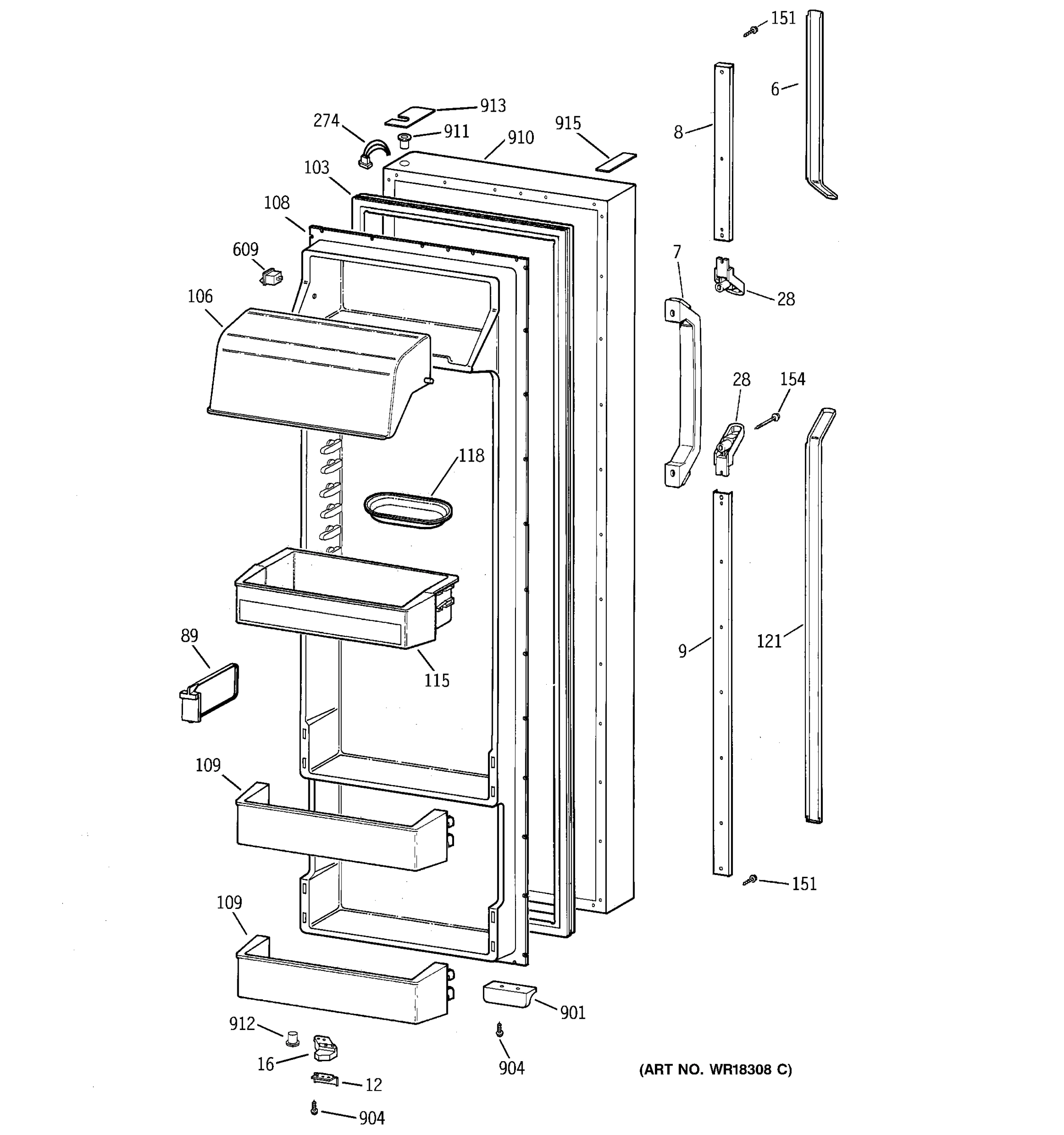 151
6
913
274
911
910
915
8
103
108
609
7
28
106
28
154
118
89
115
9
121
109
151
109
901
912
16
904
12
904
(ART NO. WR18308 C)